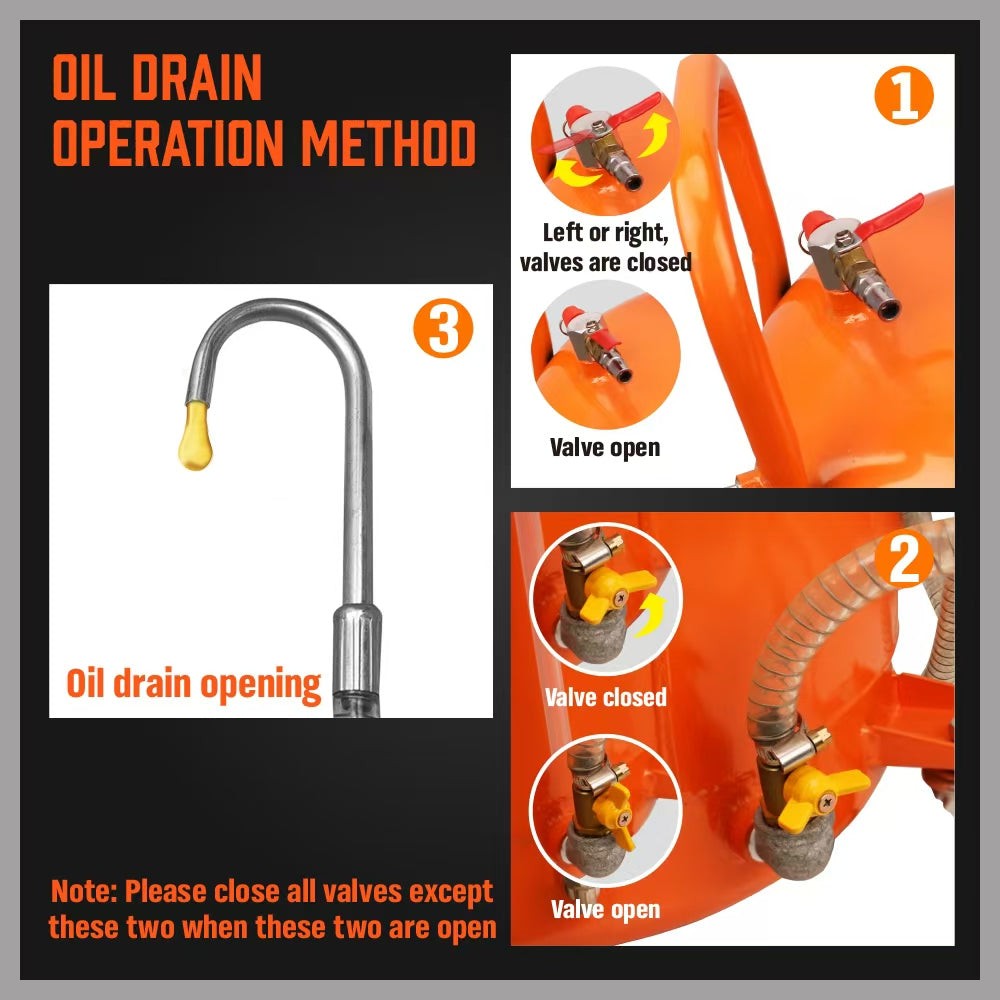 OIL DRAIN OPERATION METHOD

1

Left or right, valves are closed

Valve open

3

Oil drain opening

2

Valve closed

Valve open

Note: Please close all valves except these two when these two are open