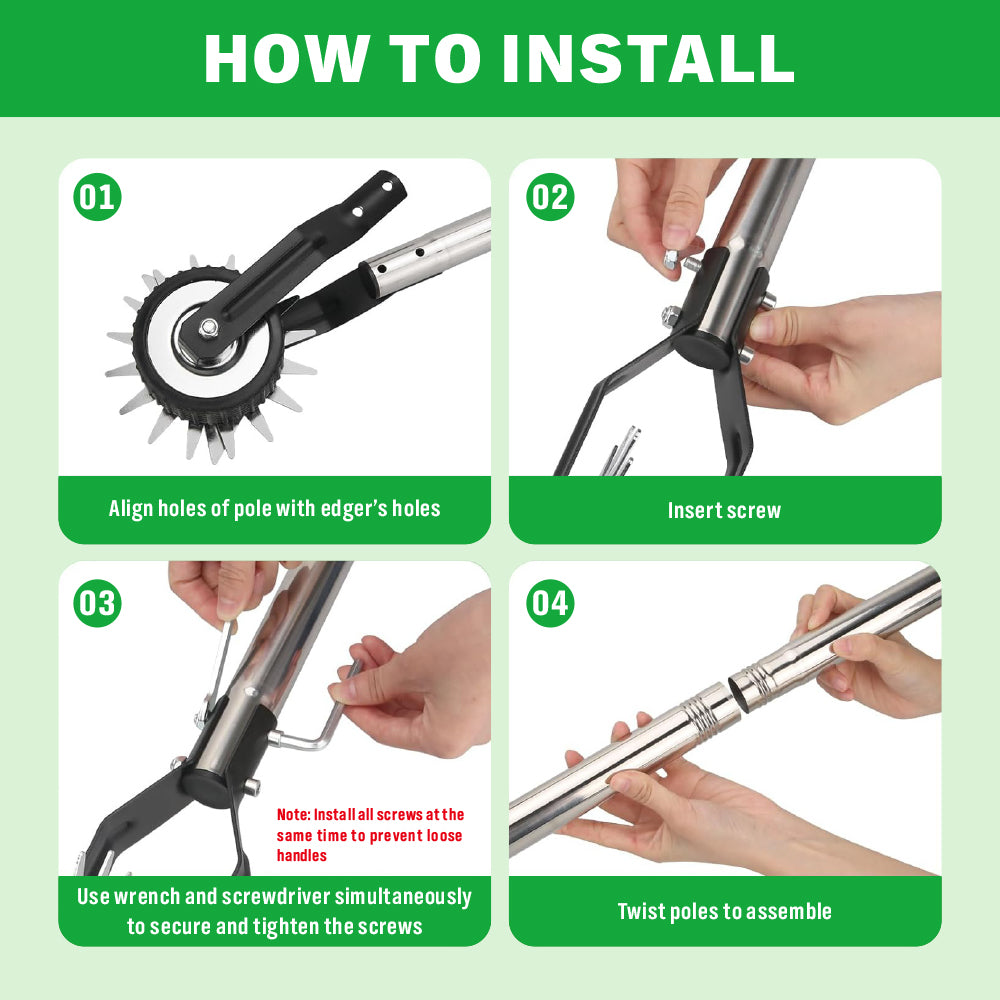 HOW TO INSTALL

01

Align holes of pole with edger's holes

02

Insert screw

03

Note: Install all screws at the same time to prevent loose handles

Use wrench and screwdriver simultaneously to secure and tighten the screws

04

Twist poles to assemble