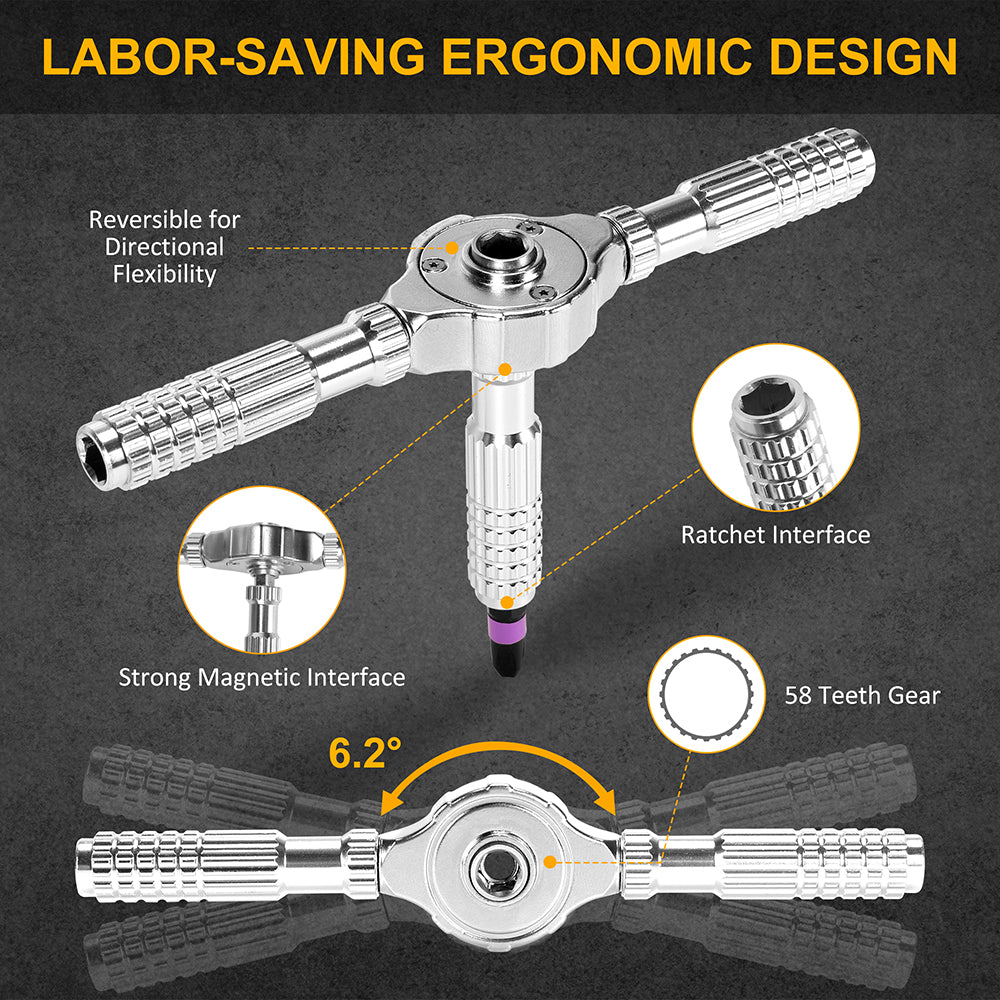 LABOR-SAVING ERGONOMIC DESIGN

Reversible for Directional Flexibility

Ratchet Interface

Strong Magnetic Interface

58 Teeth Gear

6.2°