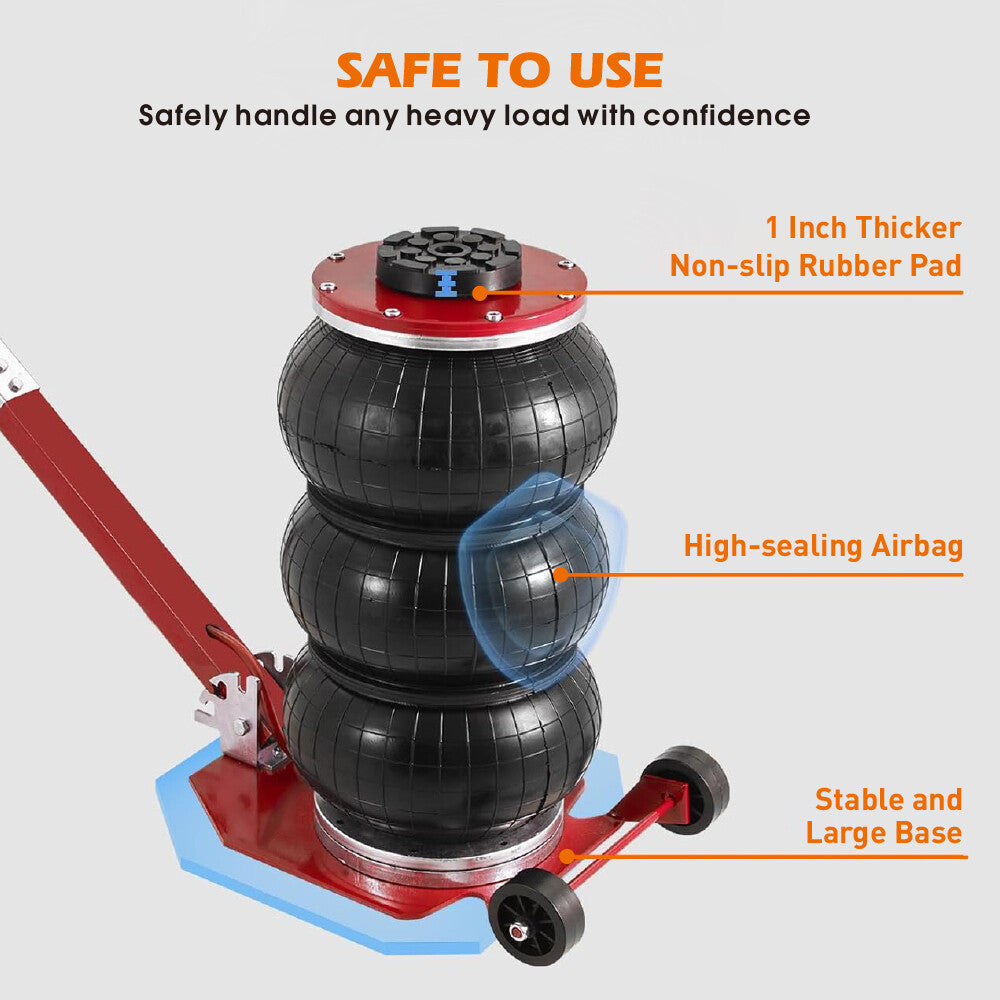 SAFE TO USE
Safely handle any heavy load with confidence

1 Inch Thicker
Non-slip Rubber Pad

High-sealing Airbag

Stable and
Large Base