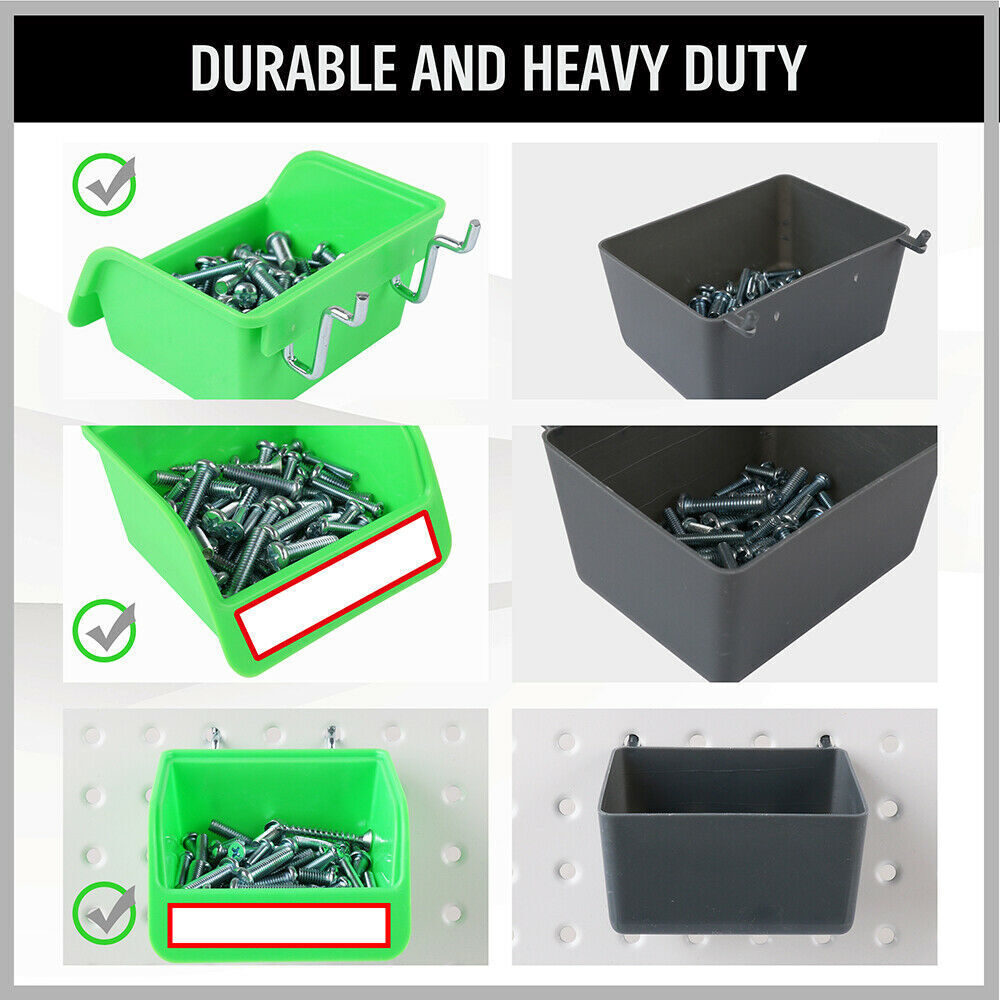 DURABLE AND HEAVY DUTY