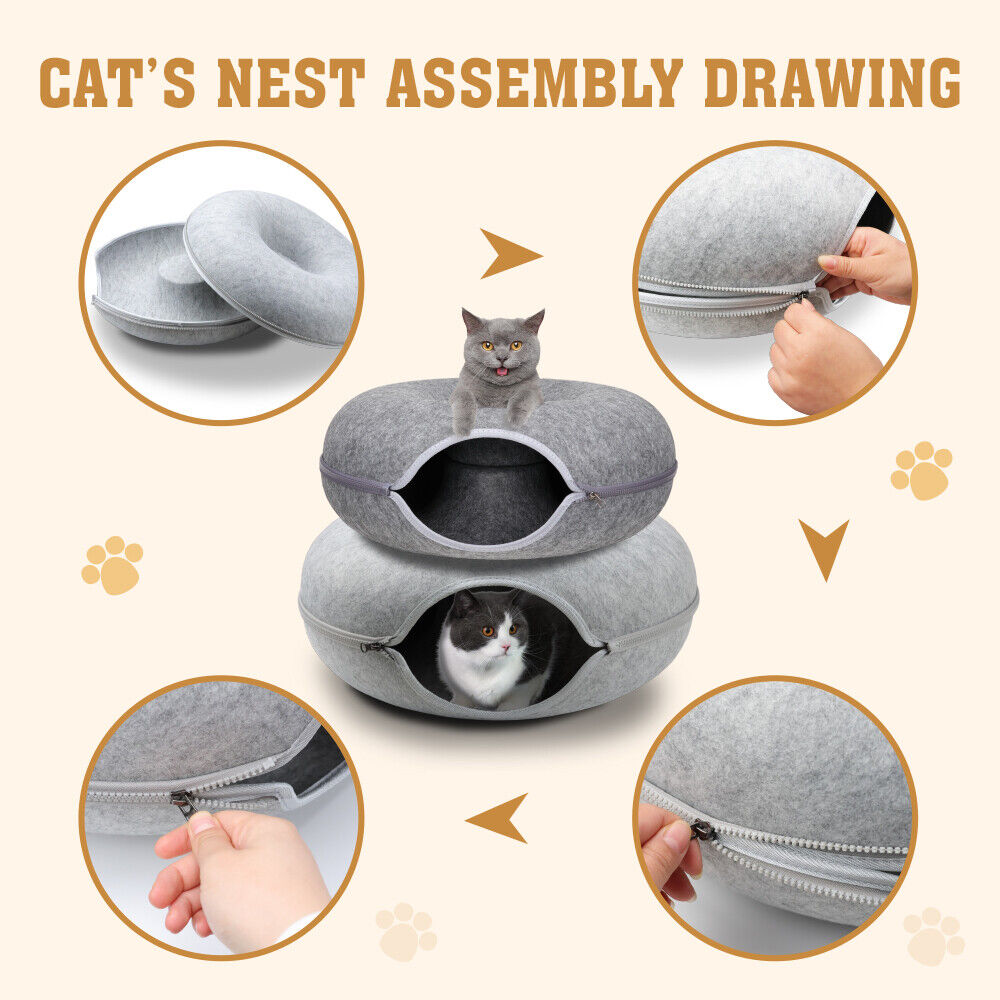 CAT'S NEST ASSEMBLY DRAWING