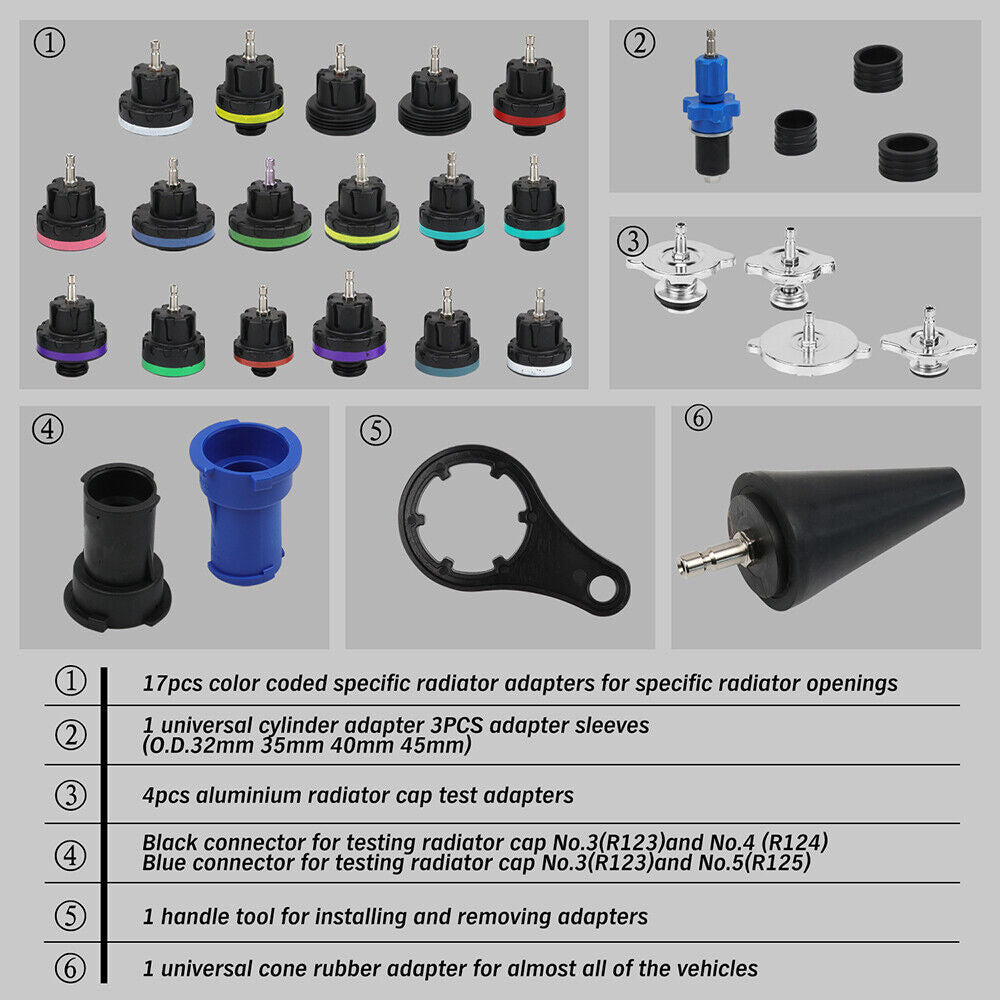 ①

②

③

④

⑤

⑥

| | |
|---|---|
| ① | 17pcs color coded specific radiator adapters for specific radiator openings |
| ② | 1 universal cylinder adapter 3PCS adapter sleeves (O.D.32mm 35mm 40mm 45mm) |
| ③ | 4pcs aluminium radiator cap test adapters |
| ④ | Black connector for testing radiator cap No.3(R123)and No.4 (R124) Blue connector for testing radiator cap No.3(R123)and No.5(R125) |
| ⑤ | 1 handle tool for installing and removing adapters |
| ⑥ | 1 universal cone rubber adapter for almost all of the vehicles |