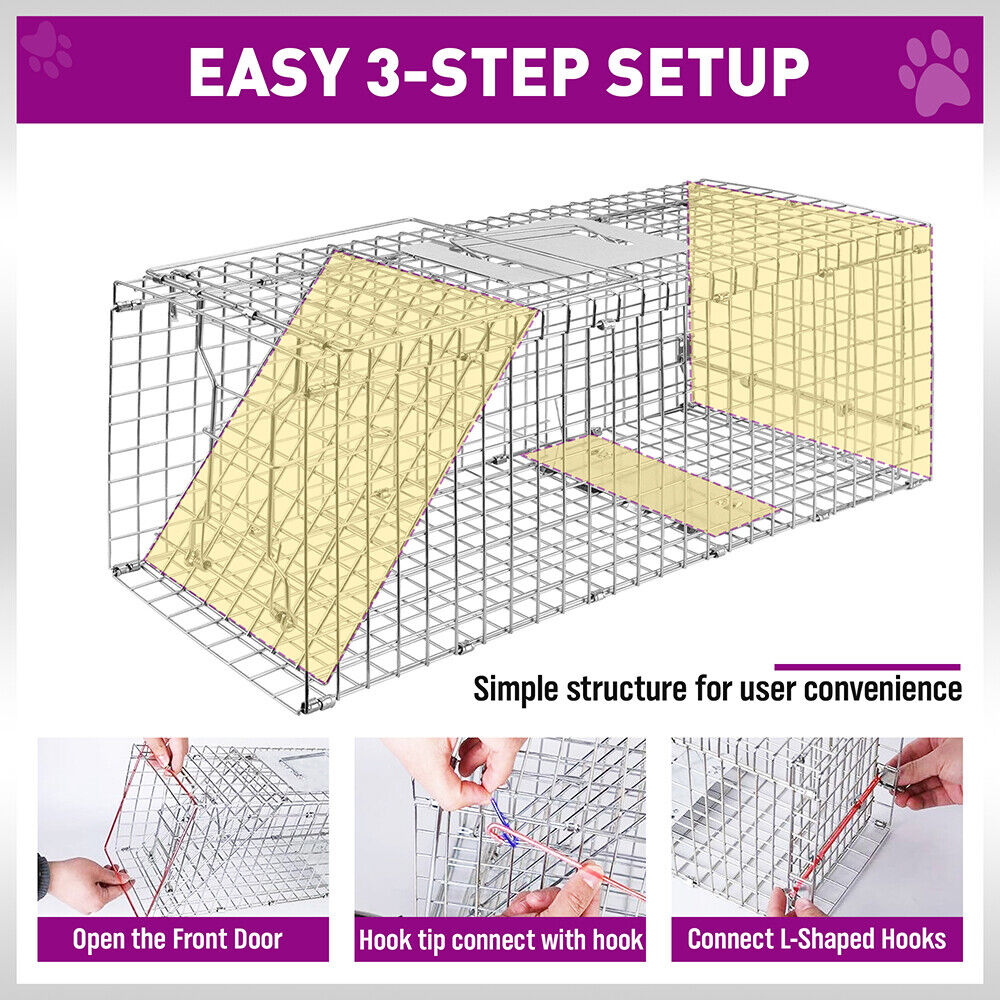 EASY 3-STEP SETUP

Simple structure for user convenience

Open the Front Door

Hook tip connect with hook

Connect L-Shaped Hooks