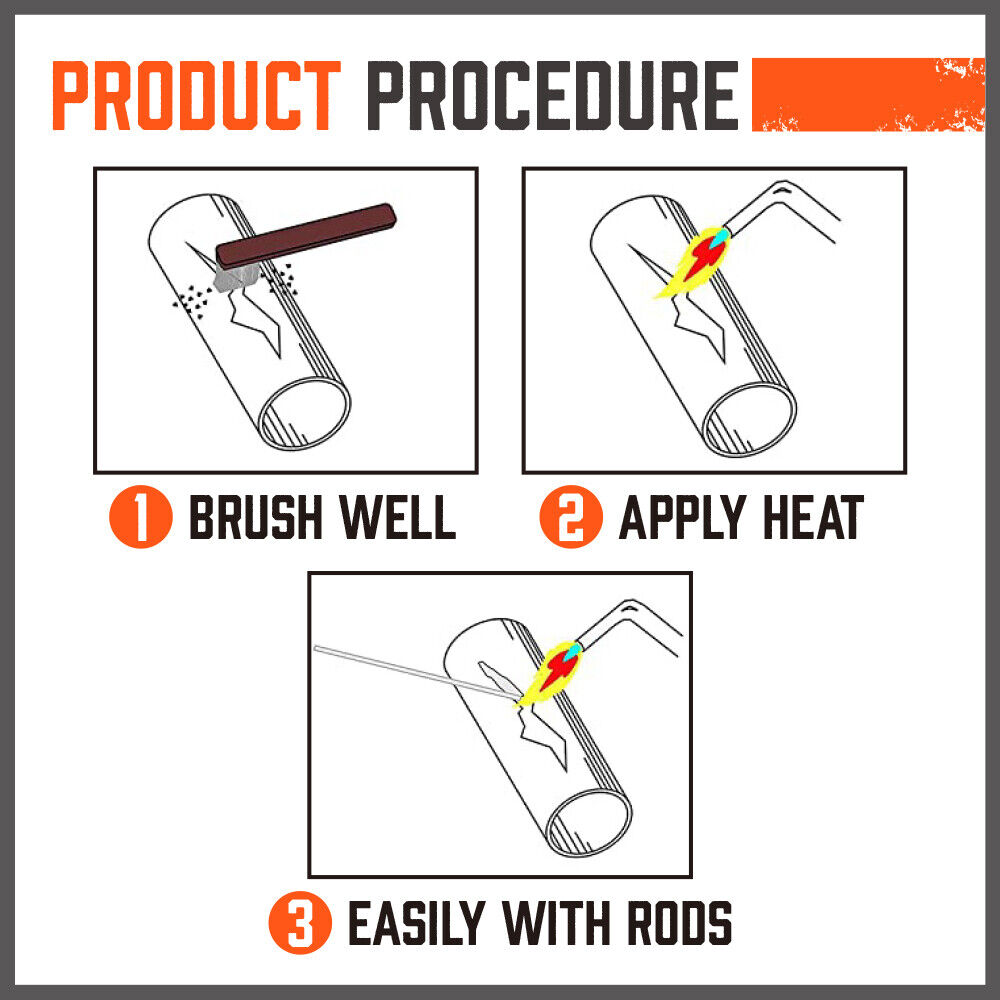 PRODUCT PROCEDURE

1 BRUSH WELL

2 APPLY HEAT

3 EASILY WITH RODS