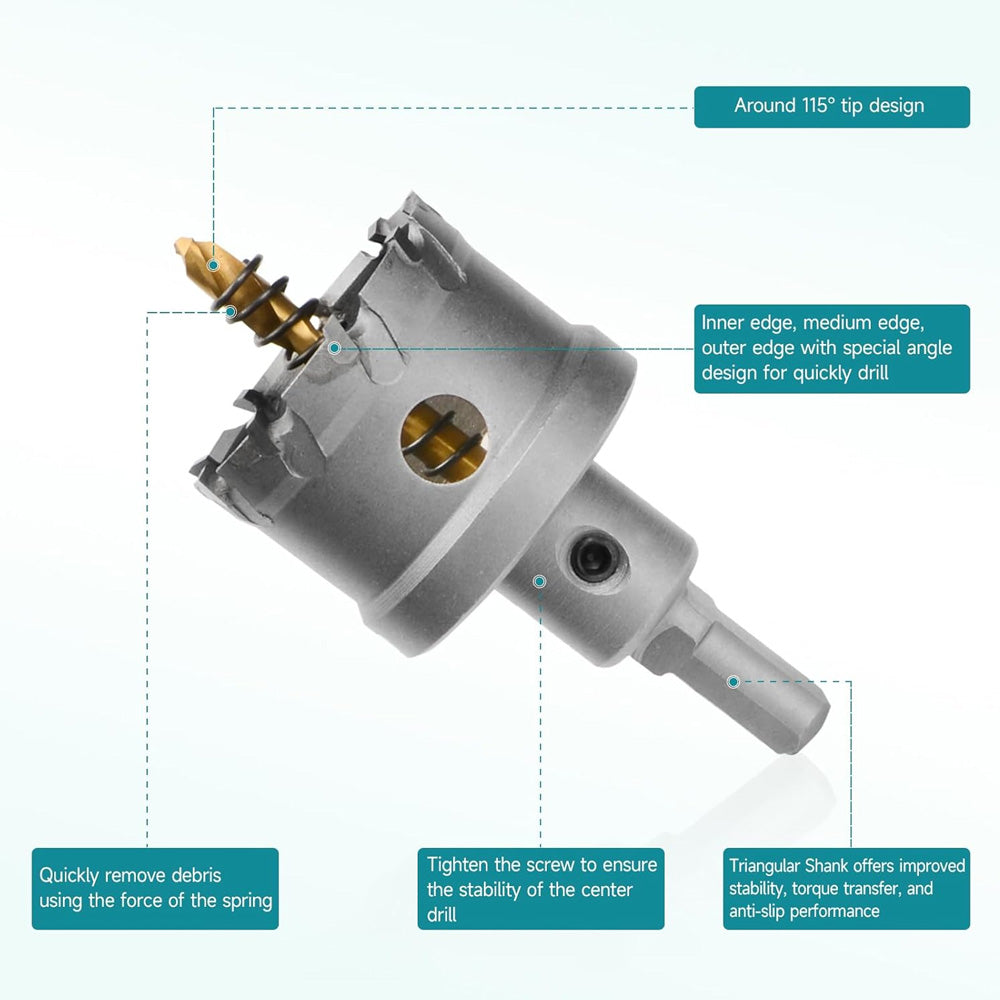 Around 115° tip design

Inner edge, medium edge, outer edge with special angle design for quickly drill

Quickly remove debris using the force of the spring

Tighten the screw to ensure the stability of the center drill

Triangular Shank offers improved stability, torque transfer, and anti-slip performance