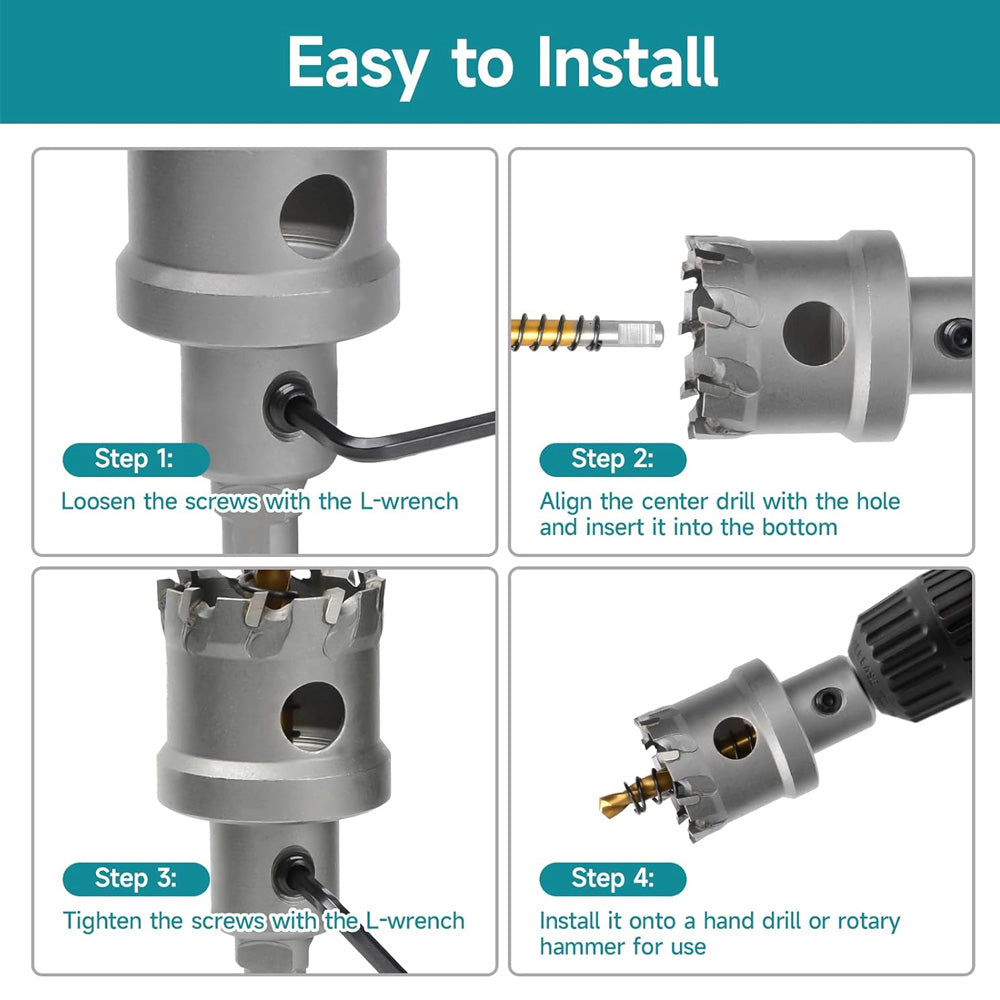 Easy to Install

Step 1:
Loosen the screws with the L-wrench

Step 2:
Align the center drill with the hole and insert it into the bottom

Step 3:
Tighten the screws with the L-wrench

Step 4:
Install it onto a hand drill or rotary hammer for use