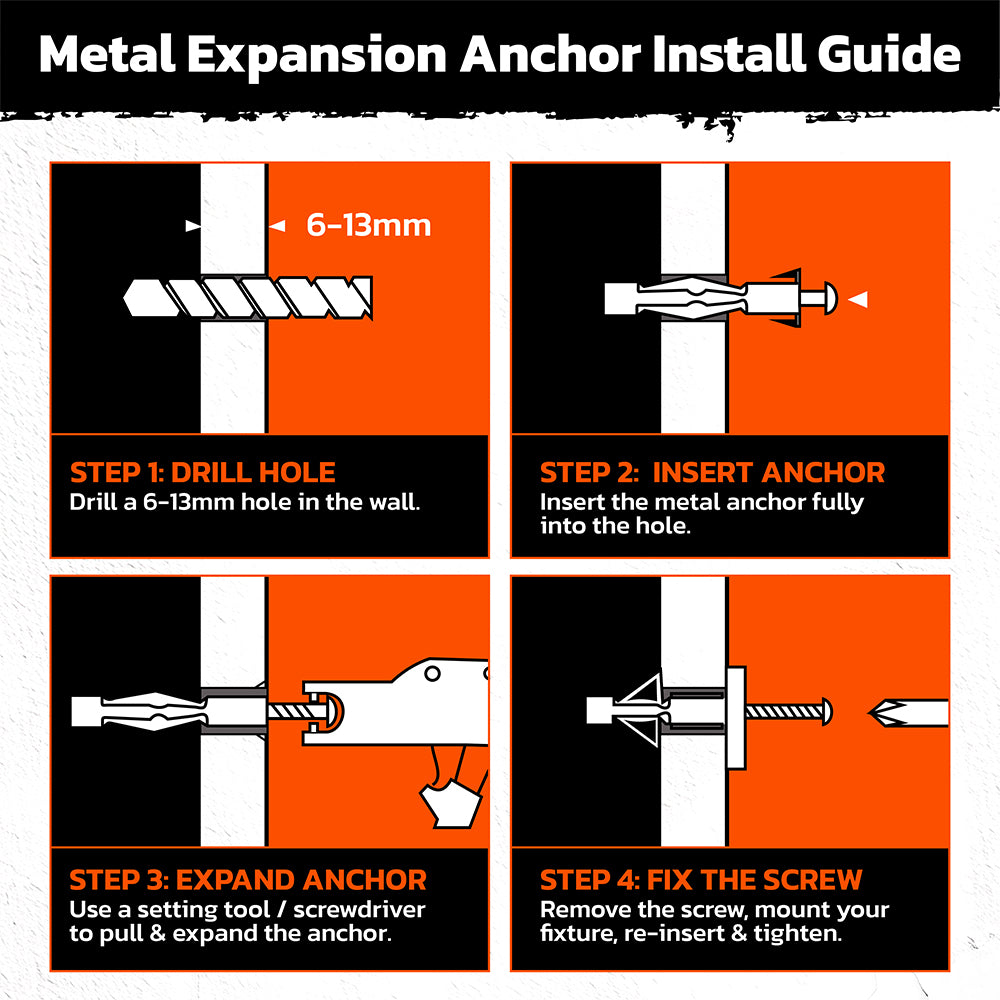 Metal Expansion Anchor Install Guide

6-13mm

STEP 1: DRILL HOLE
Drill a 6-13mm hole in the wall.

STEP 2: INSERT ANCHOR
Insert the metal anchor fully into the hole.

STEP 3: EXPAND ANCHOR
Use a setting tool / screwdriver to pull & expand the anchor.

STEP 4: FIX THE SCREW
Remove the screw, mount your fixture, re-insert & tighten.