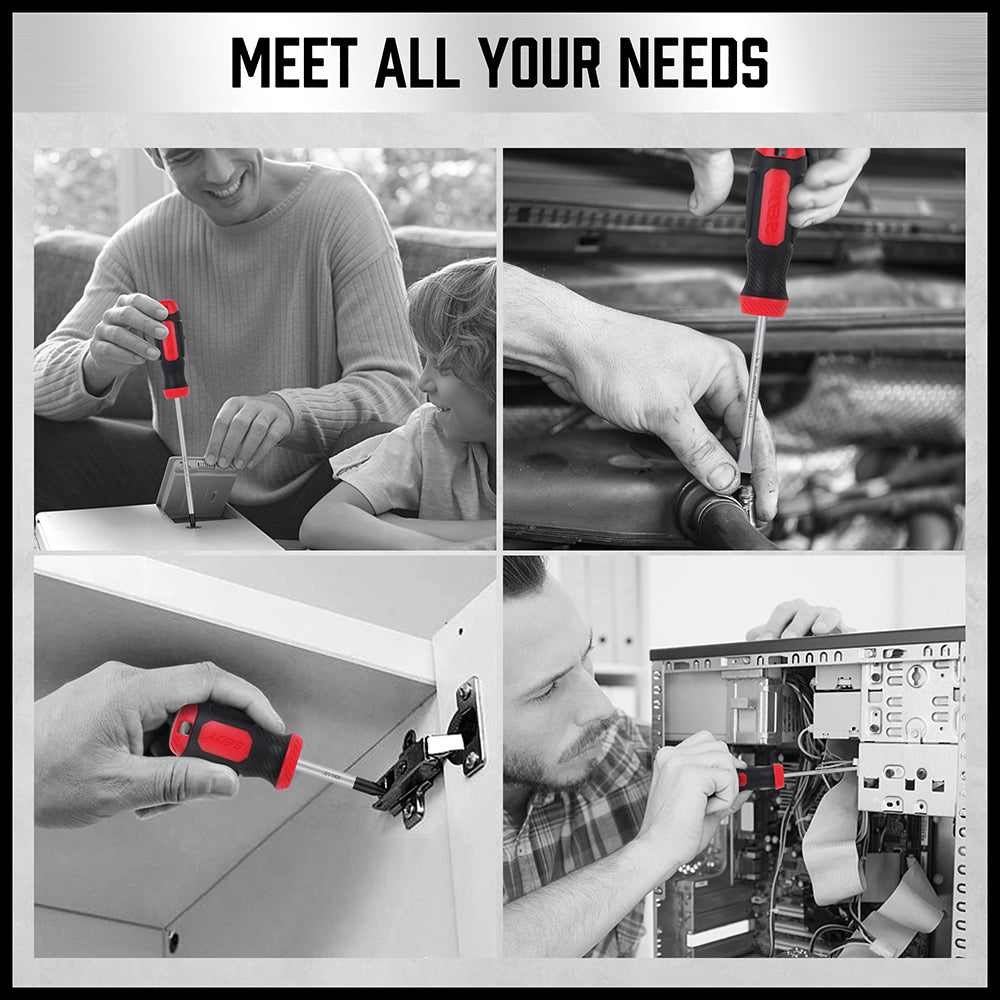 MEET ALL YOUR NEEDS