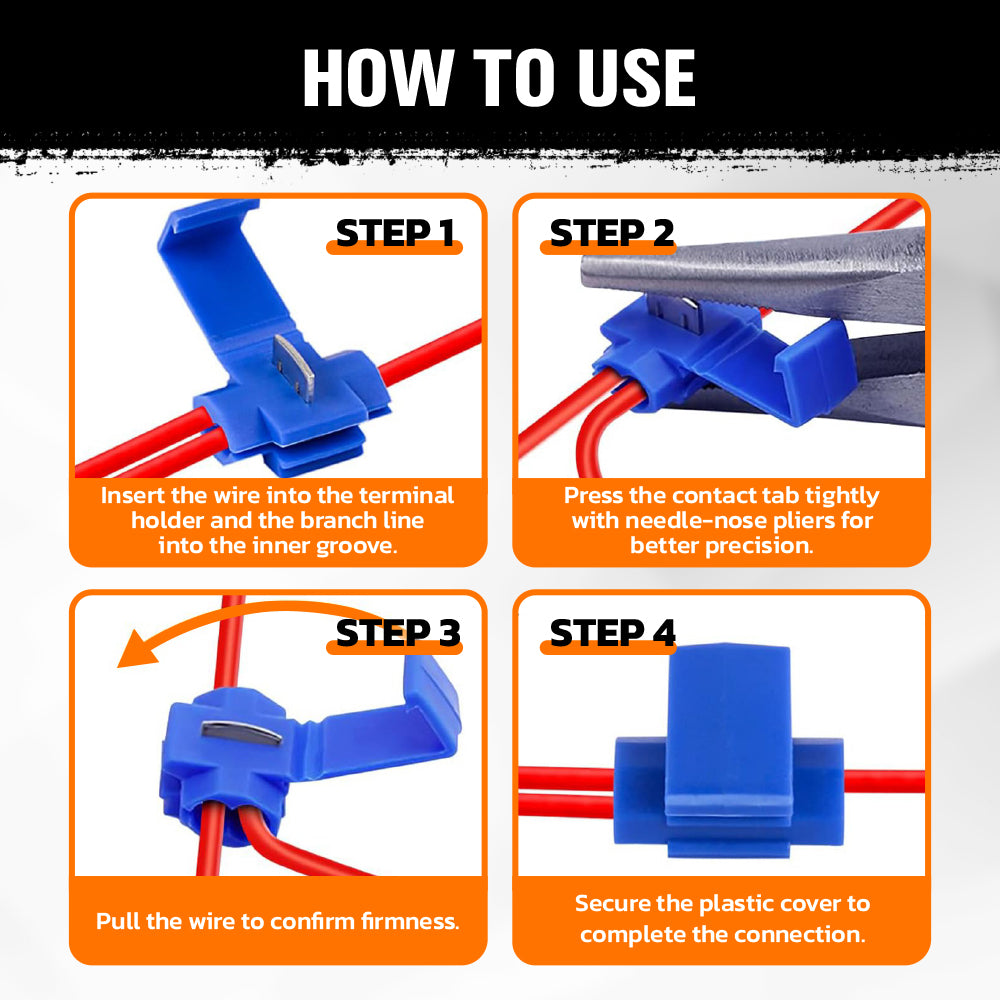 HOW TO USE

STEP 1

Insert the wire into the terminal holder and the branch line into the inner groove.

STEP 2

Press the contact tab tightly with needle-nose pliers for better precision.

STEP 3

Pull the wire to confirm firmness.

STEP 4

Secure the plastic cover to complete the connection.