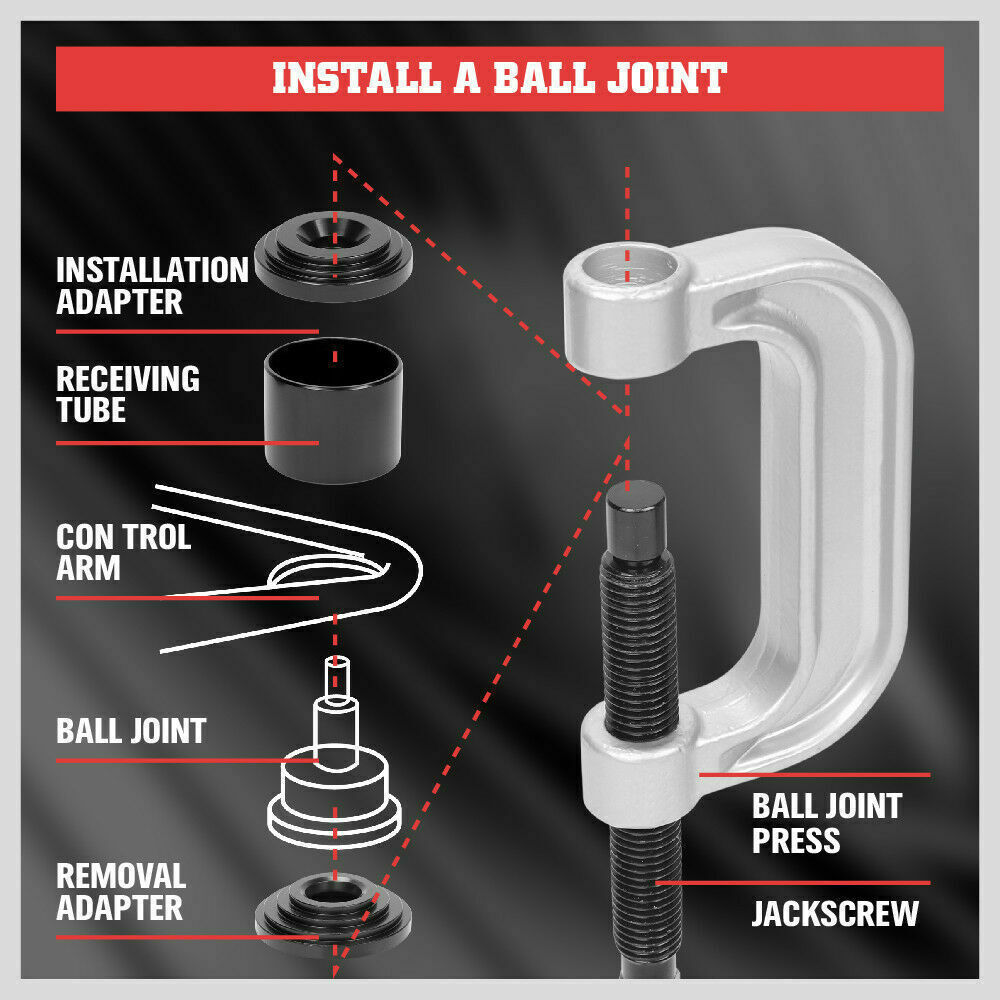 INSTALL A BALL JOINT

INSTALLATION ADAPTER

RECEIVING TUBE

CON TROL ARM

BALL JOINT

REMOVAL ADAPTER

BALL JOINT PRESS

JACKSCREW