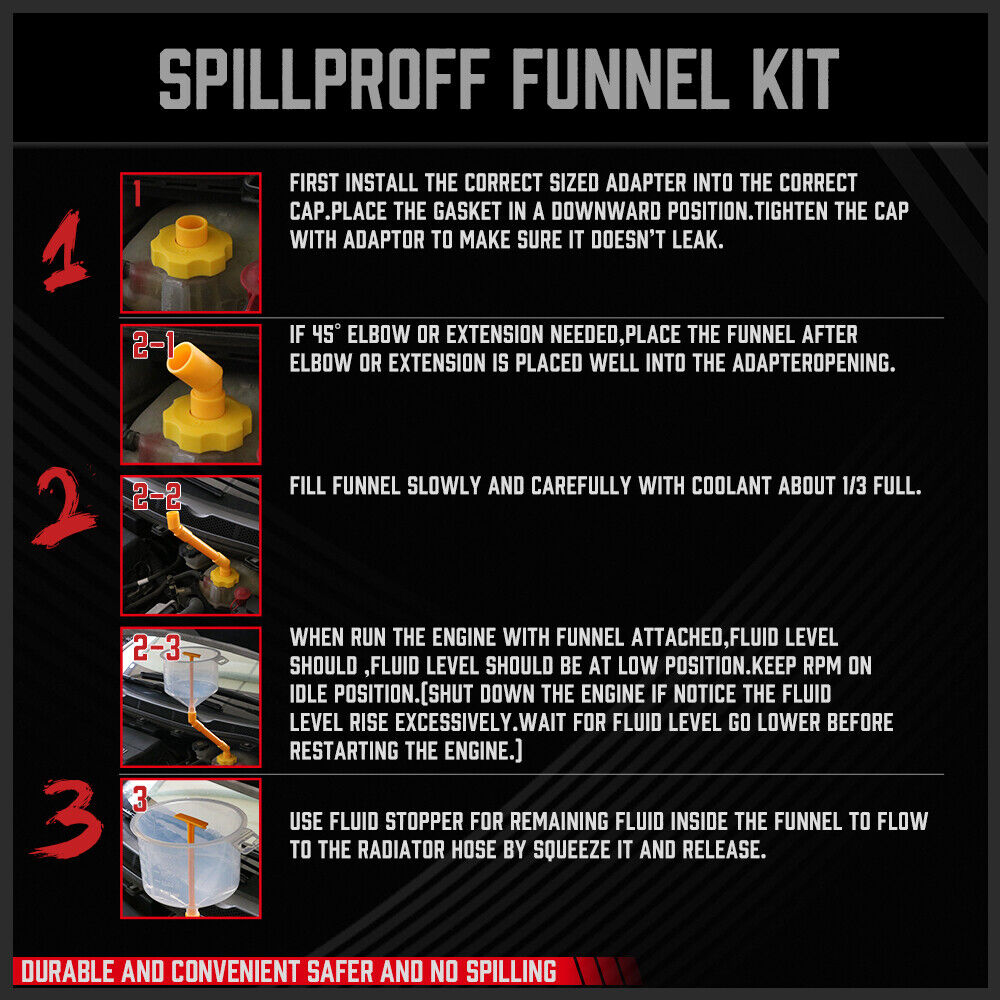 SPILLPROFF FUNNEL KIT

1

1

FIRST INSTALL THE CORRECT SIZED ADAPTER INTO THE CORRECT CAP.PLACE THE GASKET IN A DOWNWARD POSITION.TIGHTEN THE CAP WITH ADAPTOR TO MAKE SURE IT DOESN'T LEAK.

2-1

IF 45° ELBOW OR EXTENSION NEEDED,PLACE THE FUNNEL AFTER ELBOW OR EXTENSION IS PLACED WELL INTO THE ADAPTEROPENING.

2

2-2

FILL FUNNEL SLOWLY AND CAREFULLY WITH COOLANT ABOUT 1/3 FULL.

2-3

WHEN RUN THE ENGINE WITH FUNNEL ATTACHED,FLUID LEVEL SHOULD ,FLUID LEVEL SHOULD BE AT LOW POSITION.KEEP RPM ON IDLE POSITION.(SHUT DOWN THE ENGINE IF NOTICE THE FLUID LEVEL RISE EXCESSIVELY.WAIT FOR FLUID LEVEL GO LOWER BEFORE RESTARTING THE ENGINE.)

3

3

USE FLUID STOPPER FOR REMAINING FLUID INSIDE THE FUNNEL TO FLOW TO THE RADIATOR HOSE BY SQUEEZE IT AND RELEASE.

DURABLE AND CONVENIENT SAFER AND NO SPILLING