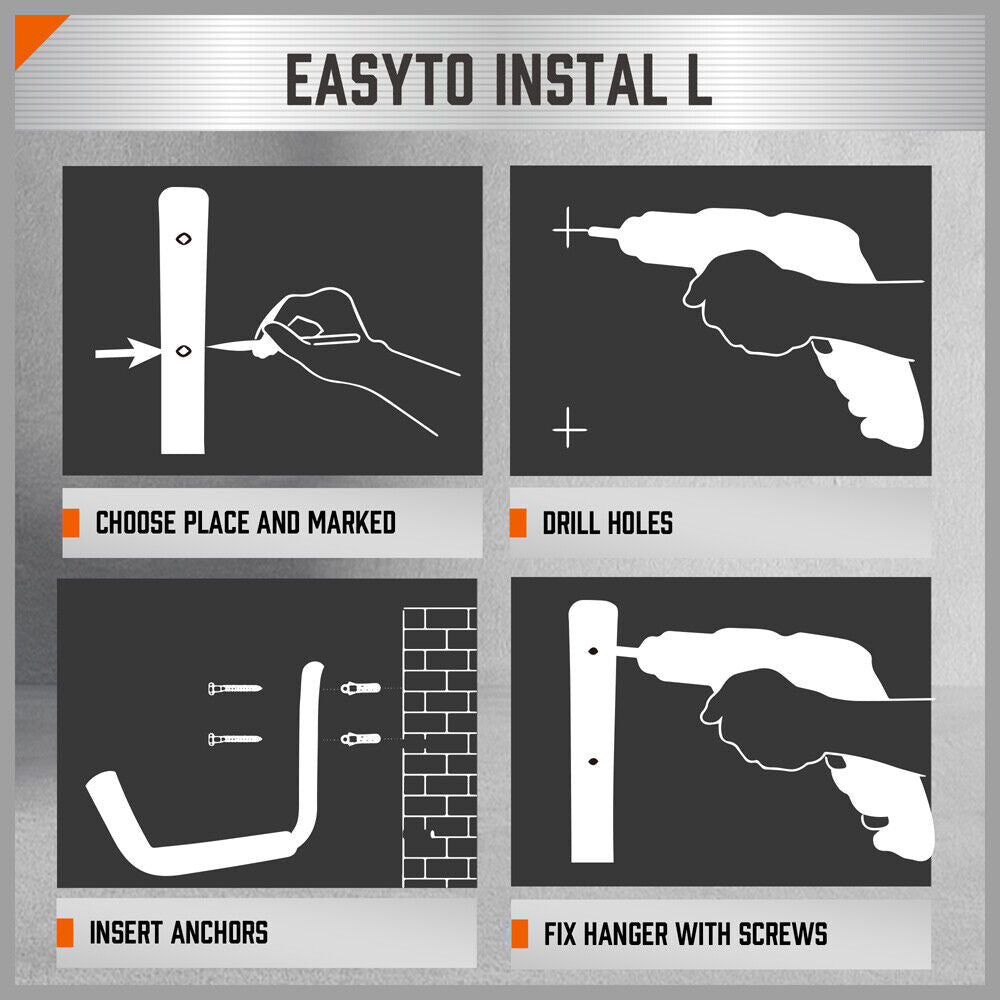 EASYTO INSTAL L

CHOOSE PLACE AND MARKED

DRILL HOLES

INSERT ANCHORS

FIX HANGER WITH SCREWS