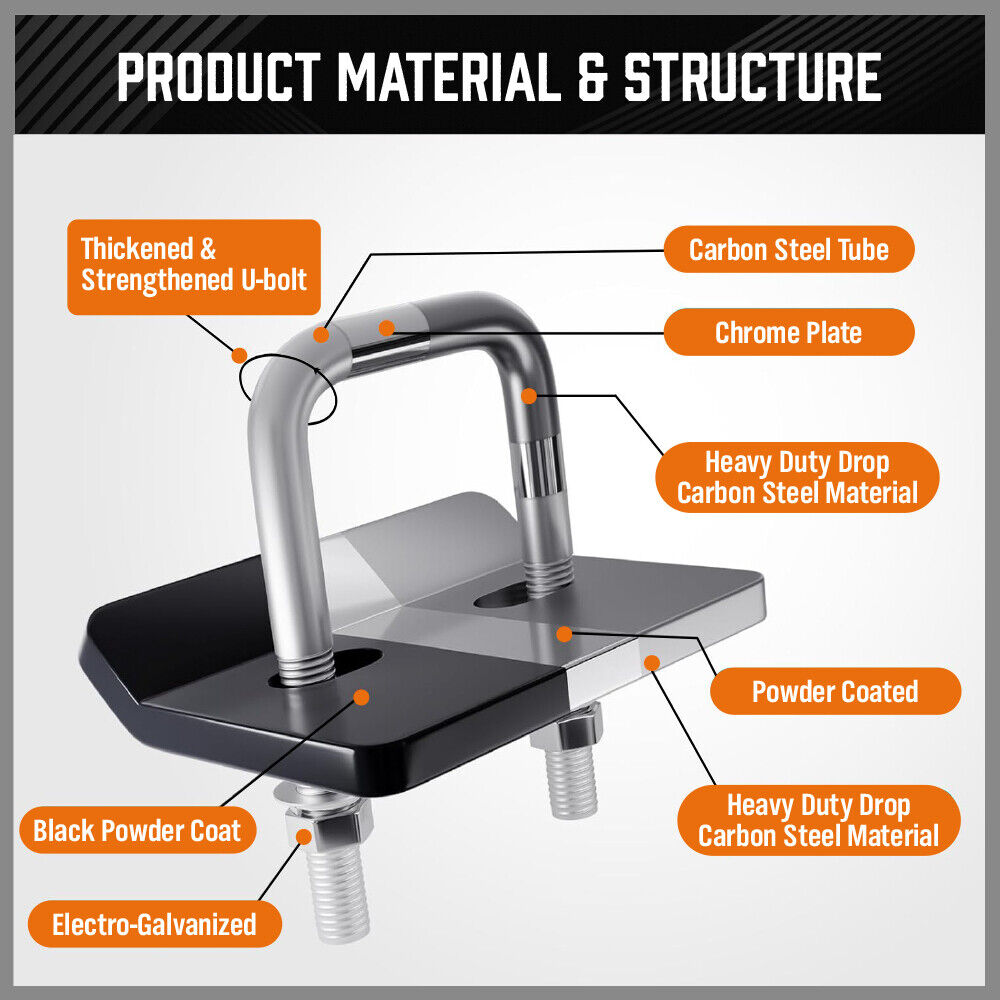 PRODUCT MATERIAL & STRUCTURE

Thickened & Strengthened U-bolt

Carbon Steel Tube

Chrome Plate

Heavy Duty Drop Carbon Steel Material

Powder Coated

Heavy Duty Drop Carbon Steel Material

Black Powder Coat

Electro-Galvanized