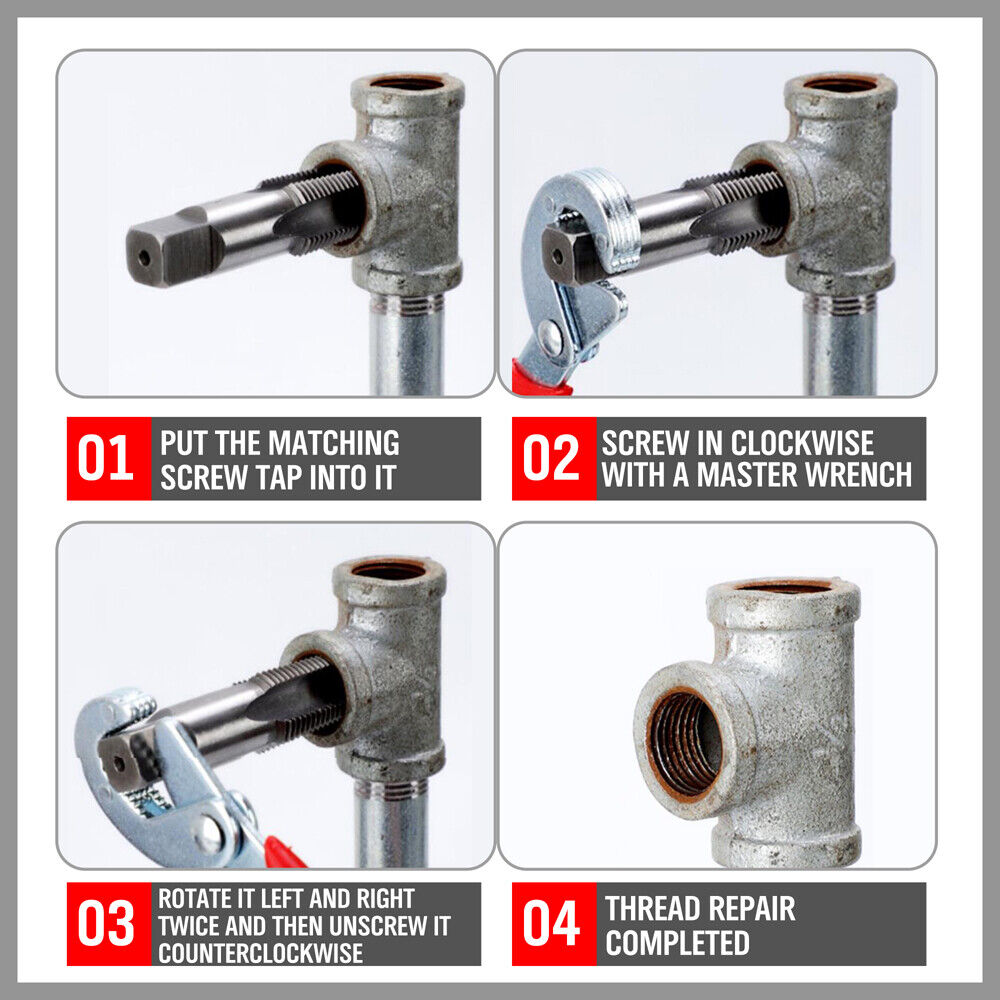 01 PUT THE MATCHING SCREW TAP INTO IT

02 SCREW IN CLOCKWISE WITH A MASTER WRENCH

03 ROTATE IT LEFT AND RIGHT TWICE AND THEN UNSCREW IT COUNTERCLOCKWISE

04 THREAD REPAIR COMPLETED