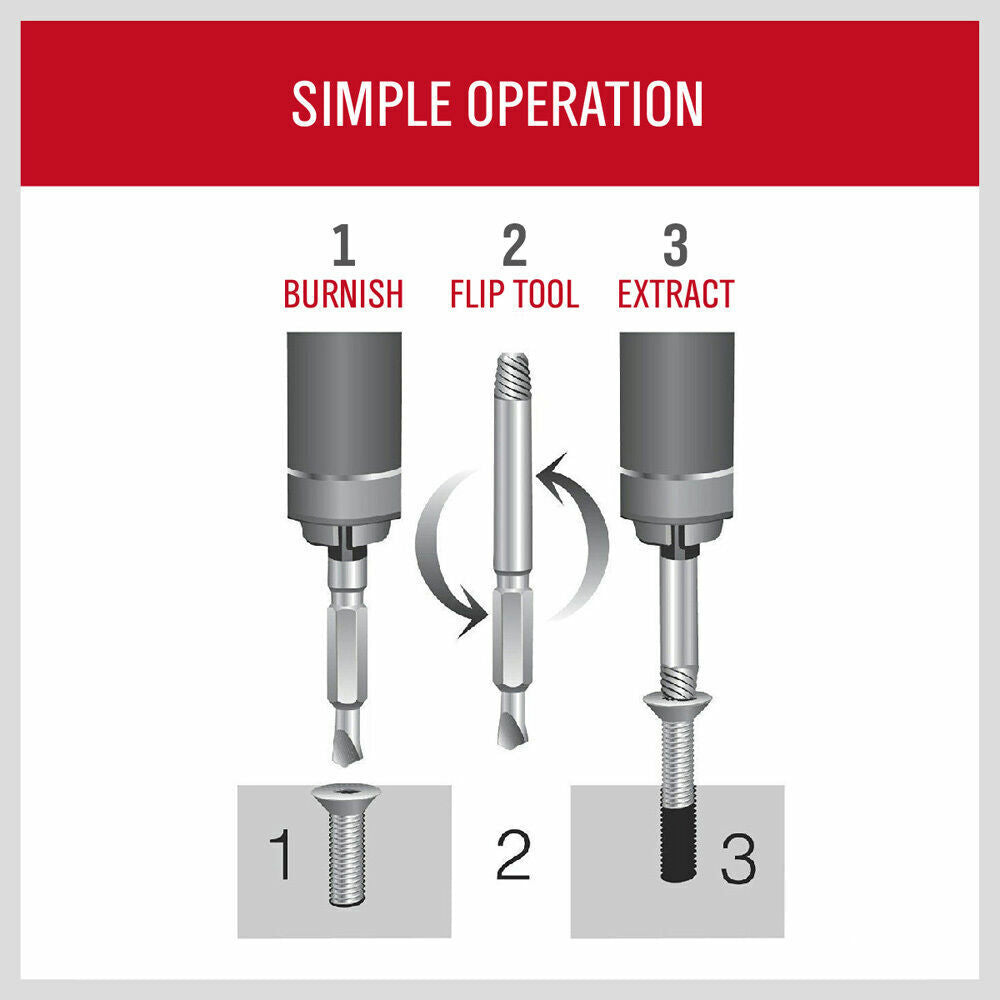 SIMPLE OPERATION

1
BURNISH

2
FLIP TOOL

3
EXTRACT

1

2

3