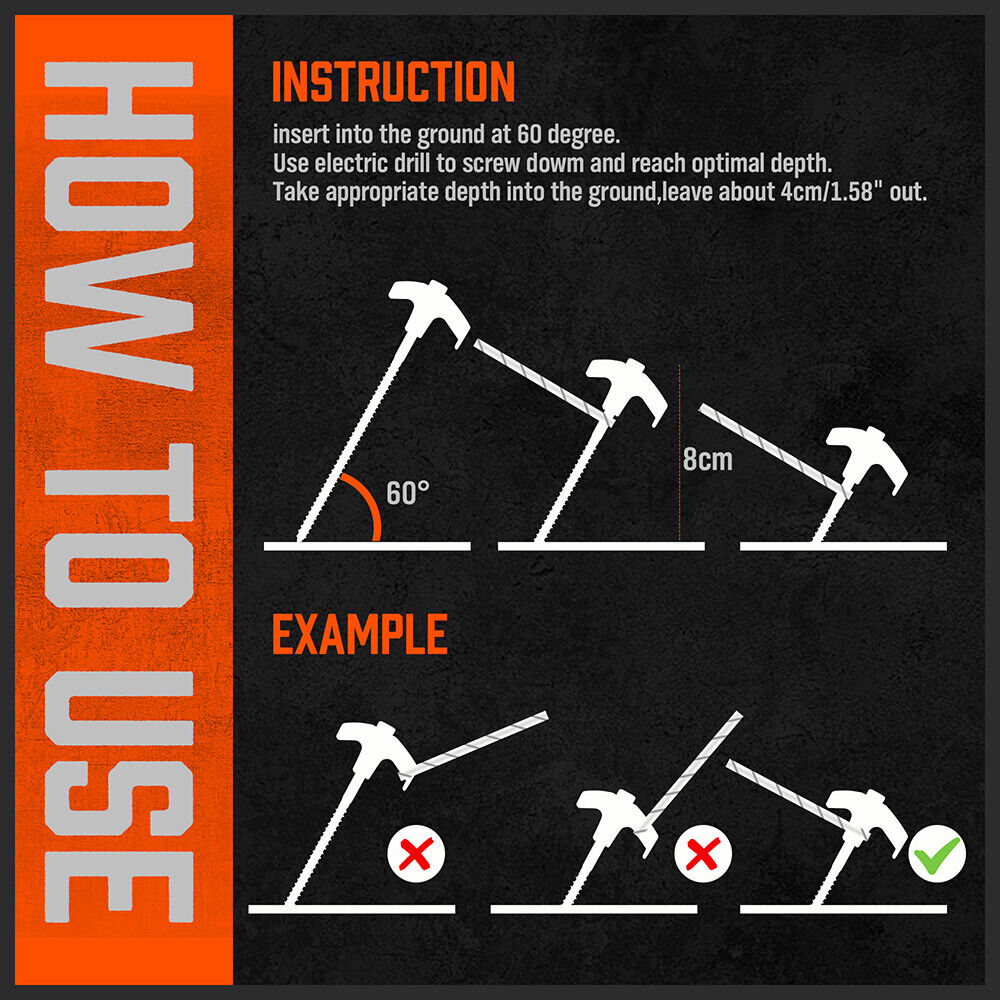 HOW TO USE

INSTRUCTION

insert into the ground at 60 degree.
Use electric drill to screw dowm and reach optimal depth.
Take appropriate depth into the ground,leave about 4cm/1.58" out.

60°

8cm

EXAMPLE