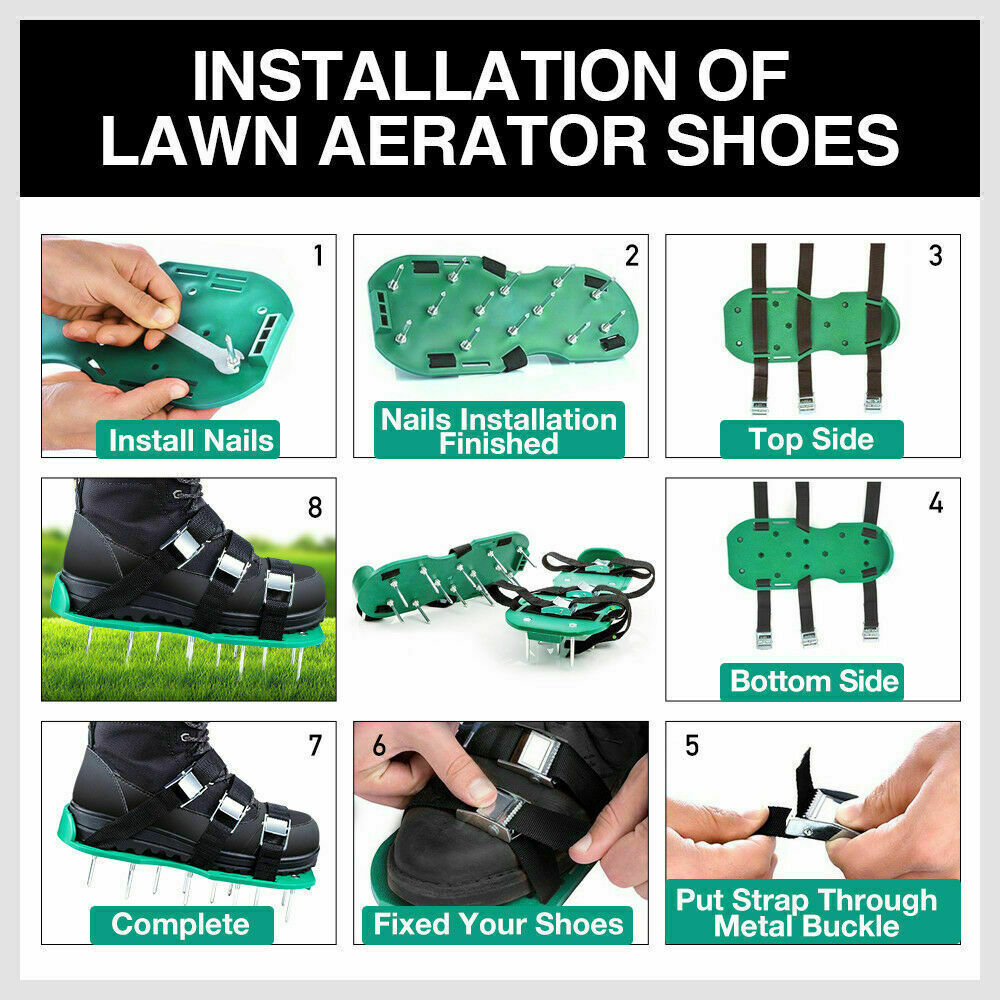 INSTALLATION OF LAWN AERATOR SHOES

1
Install Nails

2
Nails Installation Finished

3
Top Side

8

4
Bottom Side

7
Complete

6
Fixed Your Shoes

5
Put Strap Through Metal Buckle