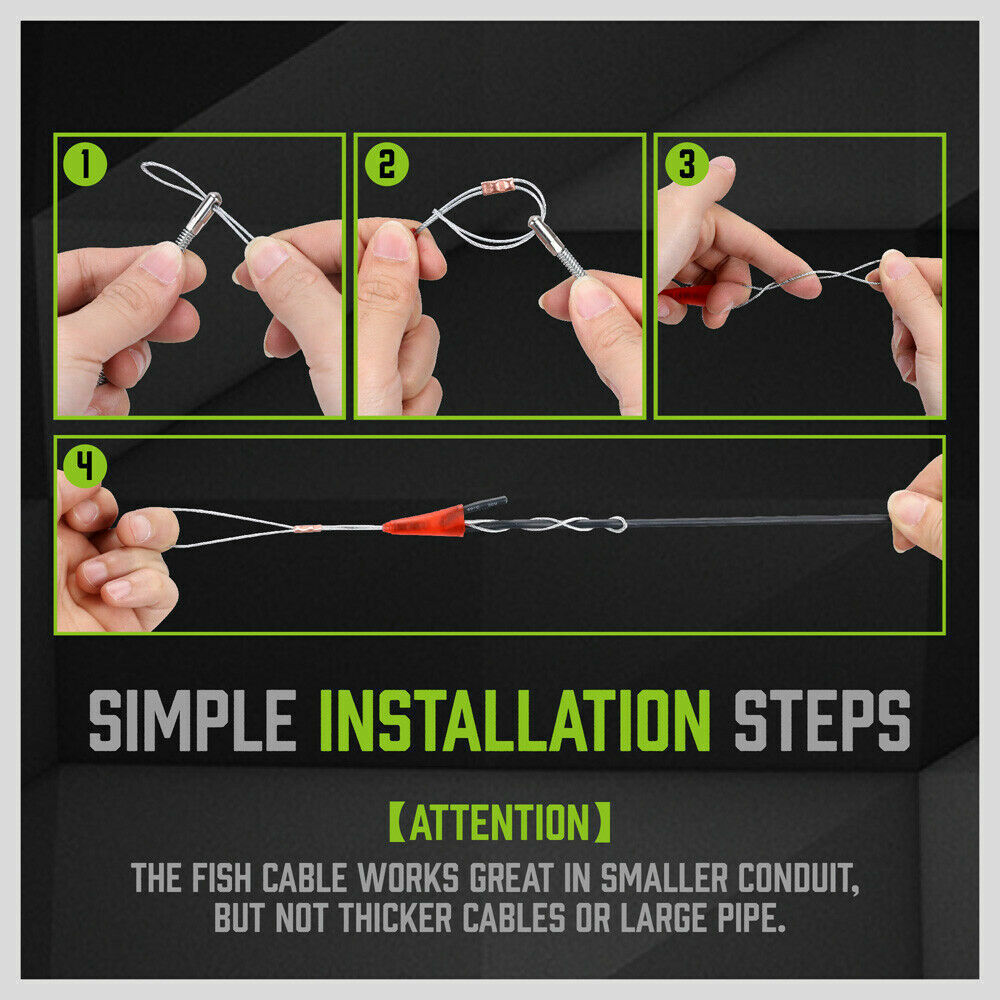 1

2

3

4

SIMPLE INSTALLATION STEPS

【ATTENTION】

THE FISH CABLE WORKS GREAT IN SMALLER CONDUIT, BUT NOT THICKER CABLES OR LARGE PIPE.