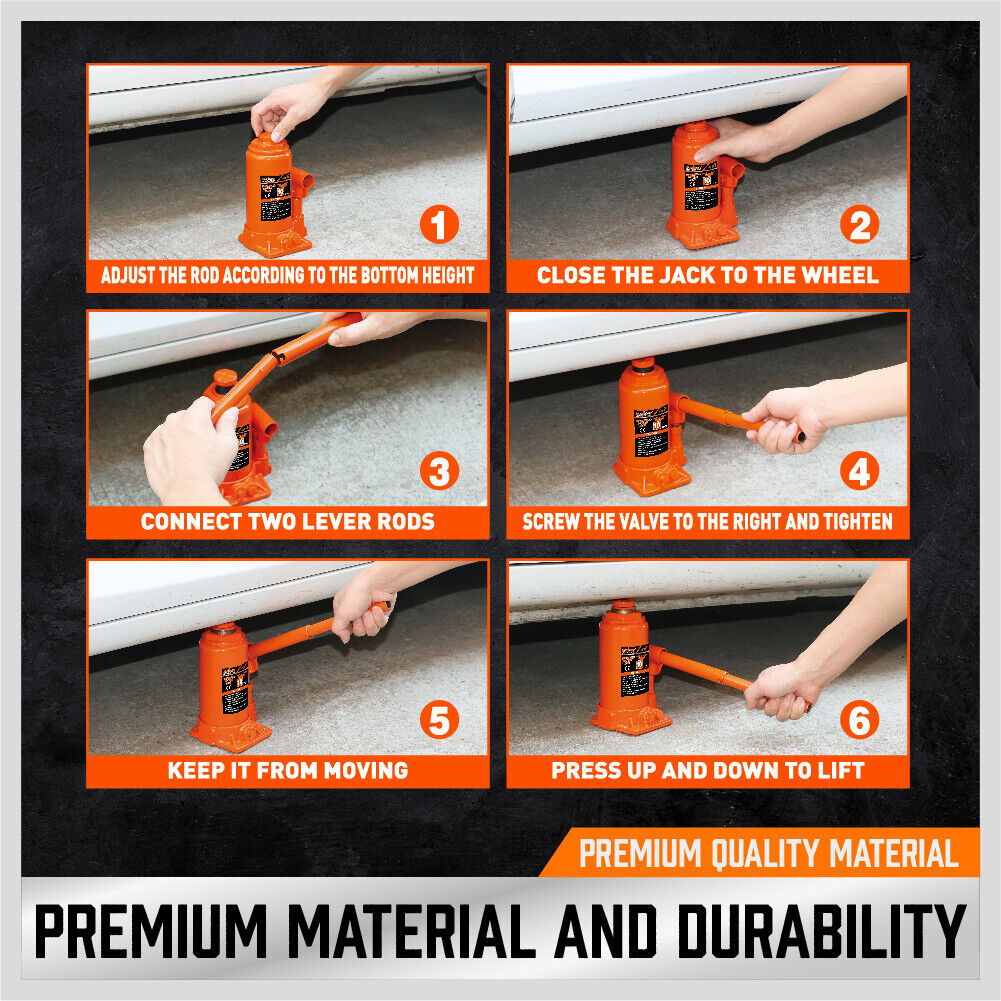 1
ADJUST THE ROD ACCORDING TO THE BOTTOM HEIGHT

2
CLOSE THE JACK TO THE WHEEL

3
CONNECT TWO LEVER RODS

4
SCREW THE VALVE TO THE RIGHT AND TIGHTEN

5
KEEP IT FROM MOVING

6
PRESS UP AND DOWN TO LIFT

PREMIUM QUALITY MATERIAL

PREMIUM MATERIAL AND DURABILITY