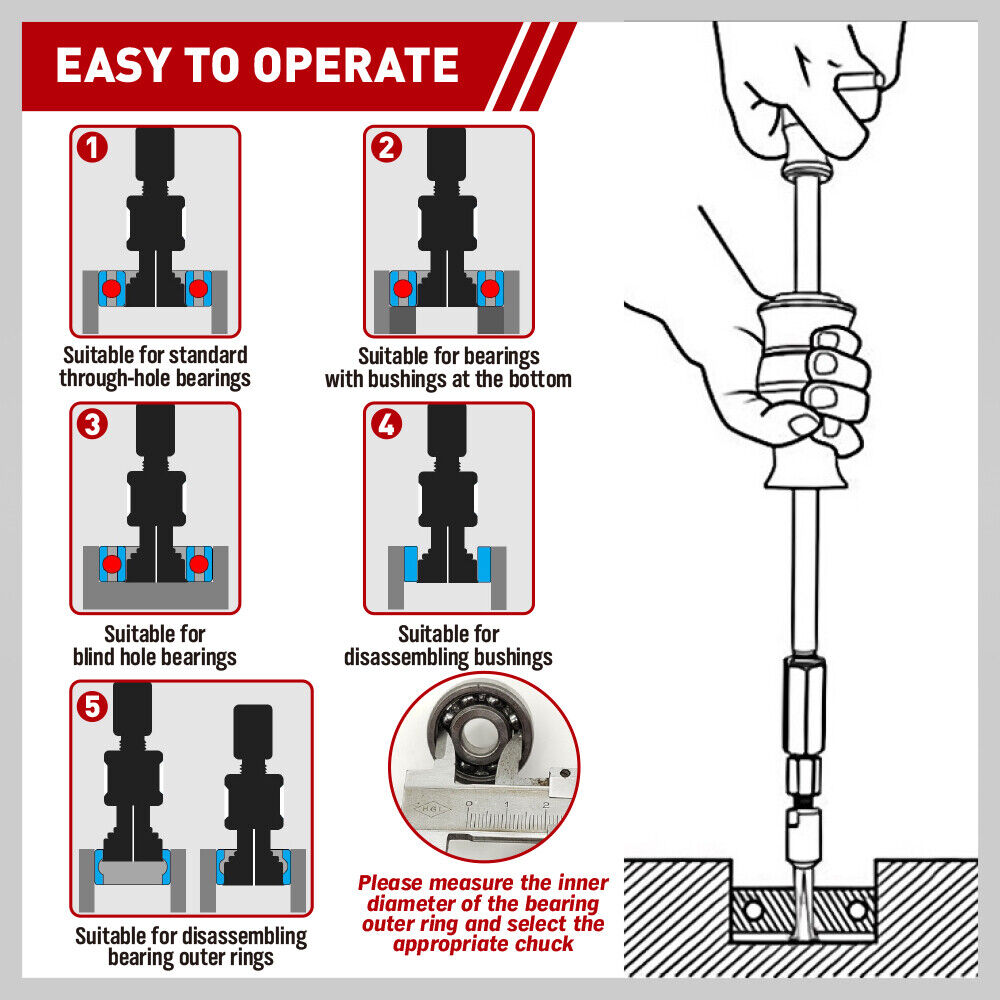 EASY TO OPERATE

1
Suitable for standard through-hole bearings

2
Suitable for bearings with bushings at the bottom

3
Suitable for blind hole bearings

4
Suitable for disassembling bushings

5
Suitable for disassembling bearing outer rings

0 1 2

Please measure the inner diameter of the bearing outer ring and select the appropriate chuck