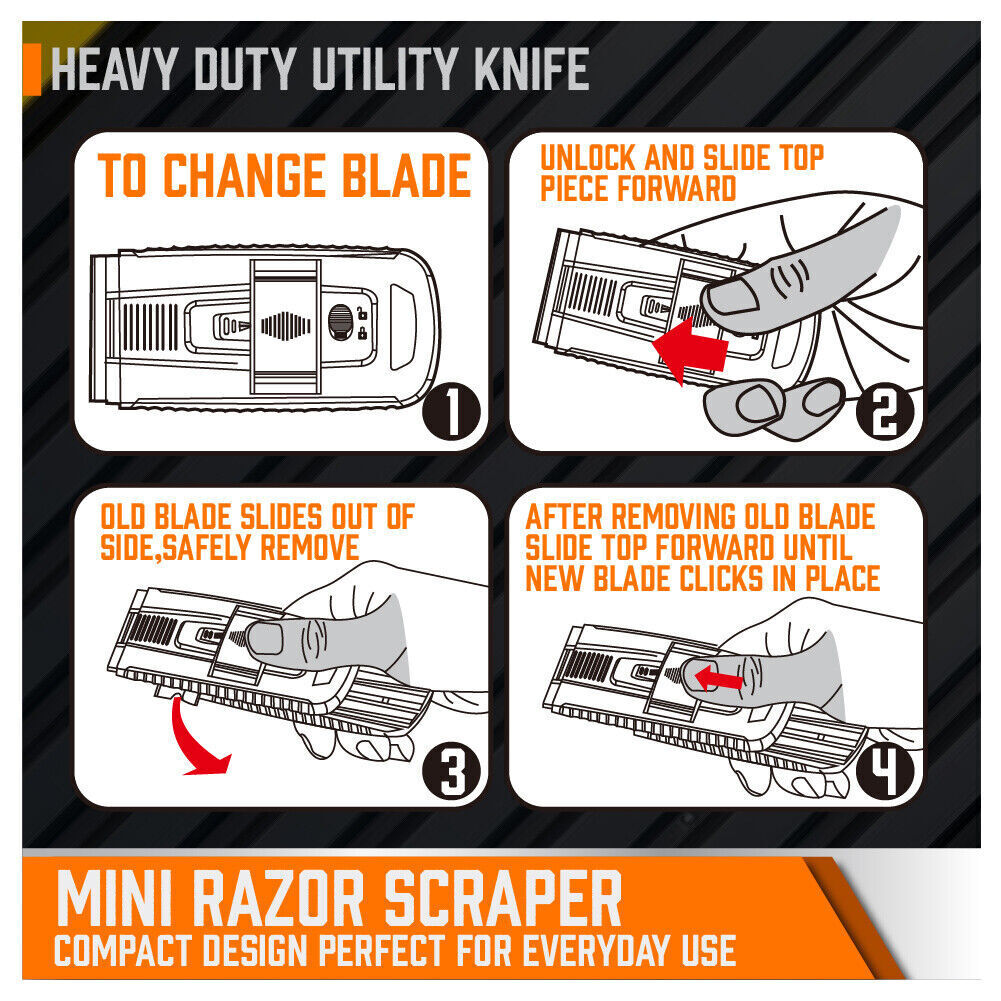 HEAVY DUTY UTILITY KNIFE

TO CHANGE BLADE

1

UNLOCK AND SLIDE TOP PIECE FORWARD

2

OLD BLADE SLIDES OUT OF SIDE,SAFELY REMOVE

3

AFTER REMOVING OLD BLADE SLIDE TOP FORWARD UNTIL NEW BLADE CLICKS IN PLACE

4

MINI RAZOR SCRAPER
COMPACT DESIGN PERFECT FOR EVERYDAY USE