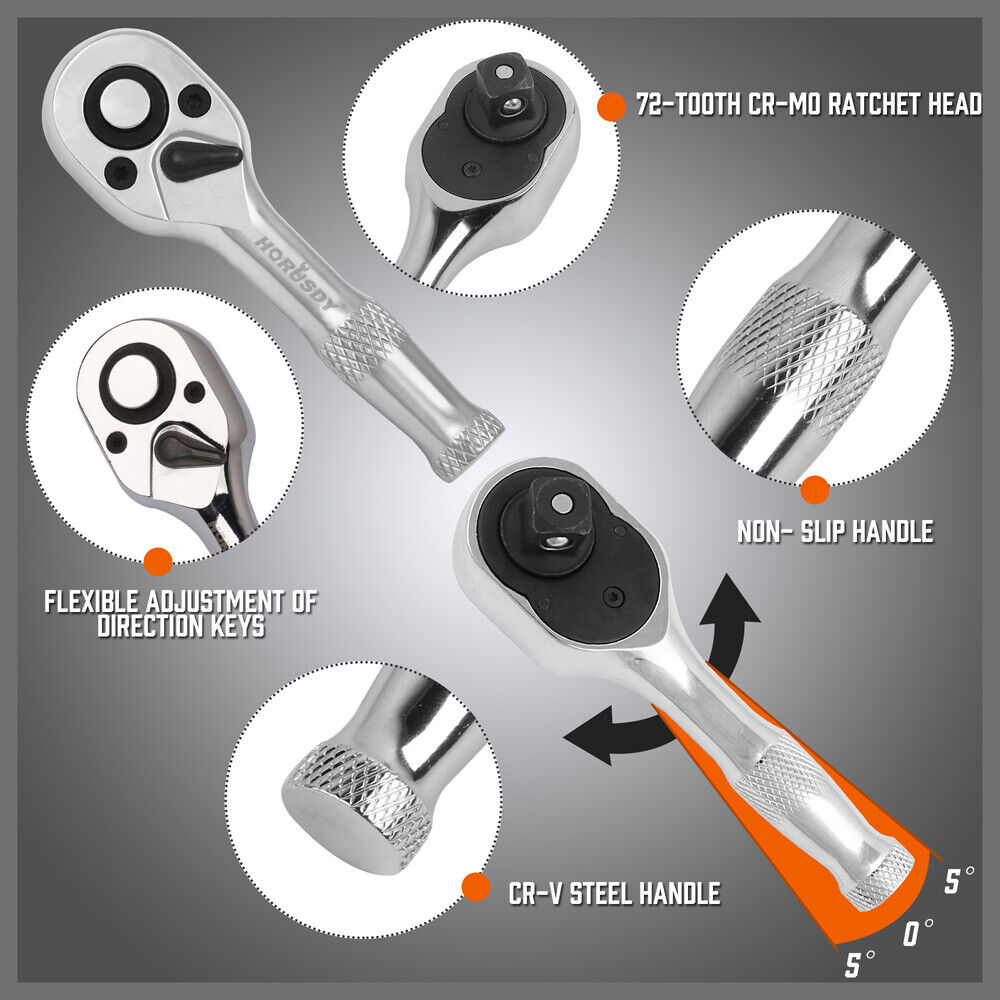 HORUSDY

72-TOOTH CR-MO RATCHET HEAD

NON- SLIP HANDLE

FLEXIBLE ADJUSTMENT OF DIRECTION KEYS

CR-V STEEL HANDLE

5°

0°

5°