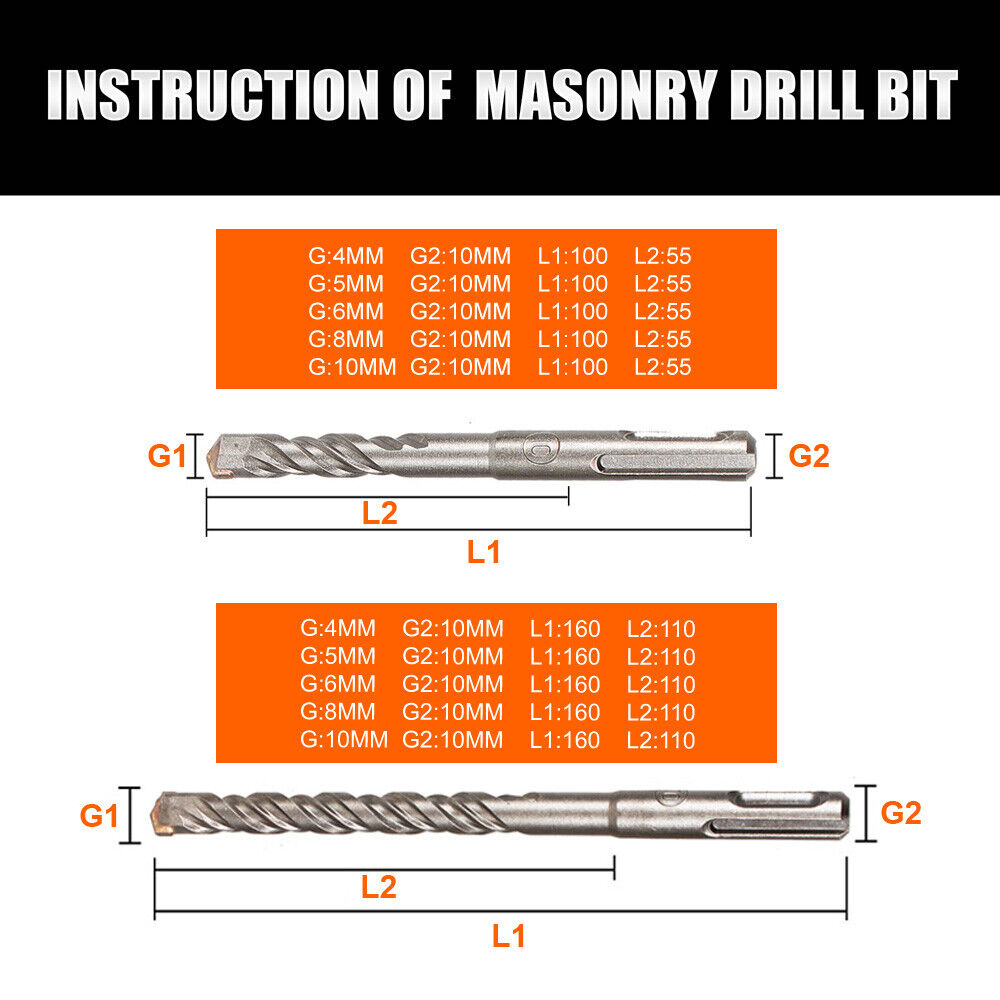 INSTRUCTION OF MASONRY DRILL BIT

G:4MM G2:10MM L1:100 L2:55
G:5MM G2:10MM L1:100 L2:55
G:6MM G2:10MM L1:100 L2:55
G:8MM G2:10MM L1:100 L2:55
G:10MM G2:10MM L1:100 L2:55

G1
G2
L2
L1

G:4MM G2:10MM L1:160 L2:110
G:5MM G2:10MM L1:160 L2:110
G:6MM G2:10MM L1:160 L2:110
G:8MM G2:10MM L1:160 L2:110
G:10MM G2:10MM L1:160 L2:110

G1
G2
L2
L1