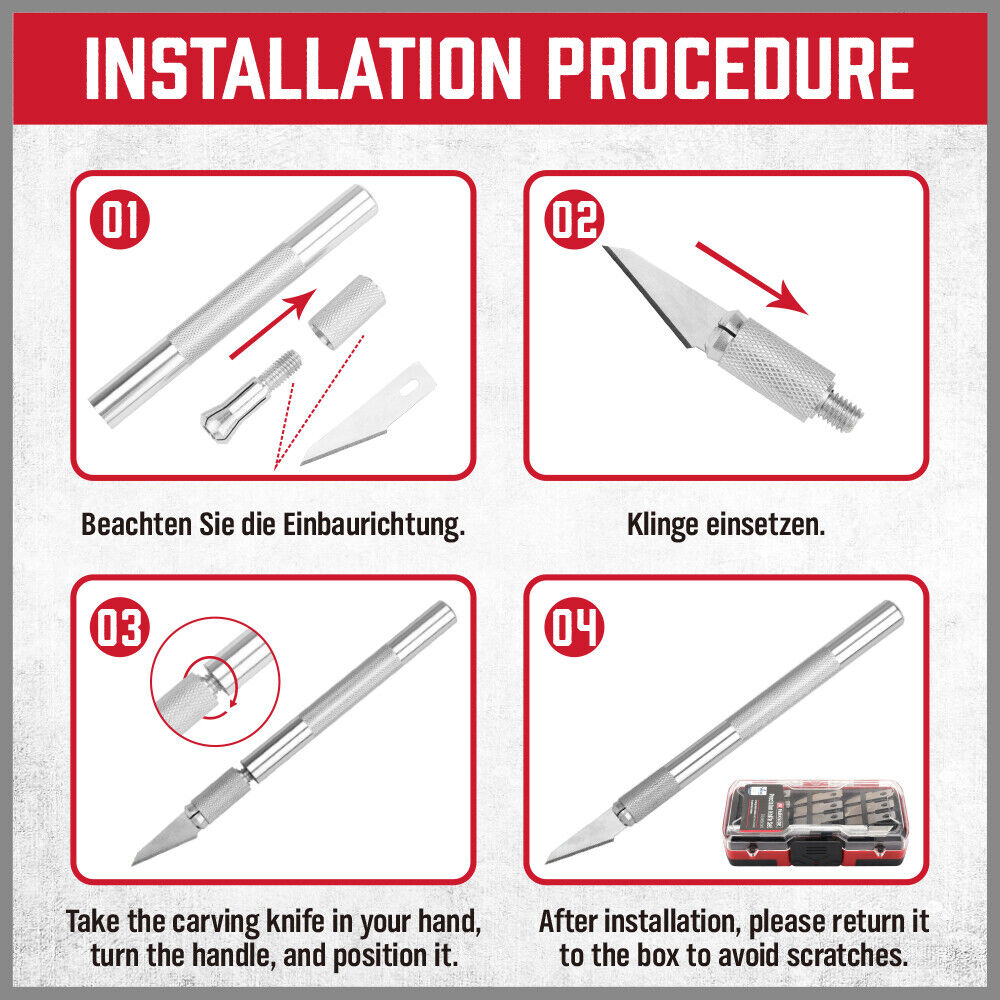 INSTALLATION PROCEDURE

01

Beachten Sie die Einbaurichtung.

02

Klinge einsetzen.

03

Take the carving knife in your hand, turn the handle, and position it.

04

After installation, please return it to the box to avoid scratches.