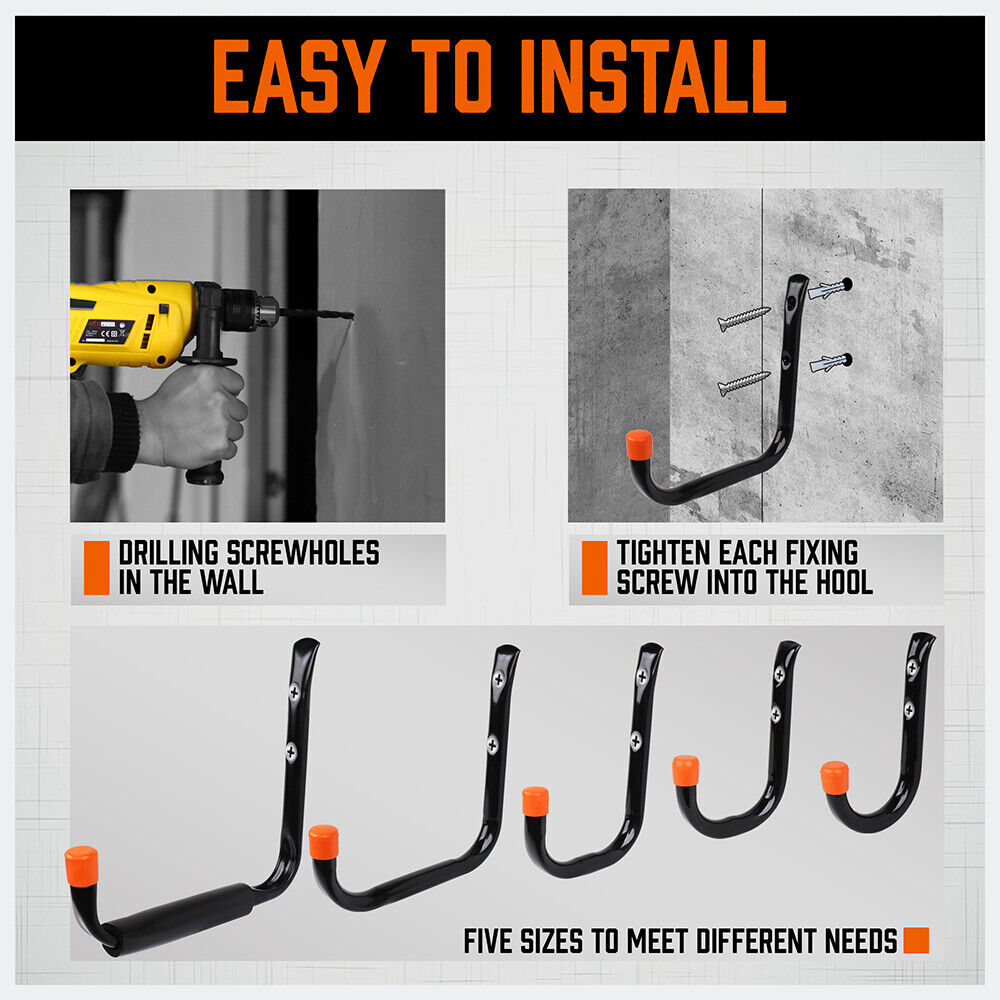 EASY TO INSTALL

DRILLING SCREWHOLES IN THE WALL

TIGHTEN EACH FIXING SCREW INTO THE HOOL

FIVE SIZES TO MEET DIFFERENT NEEDS