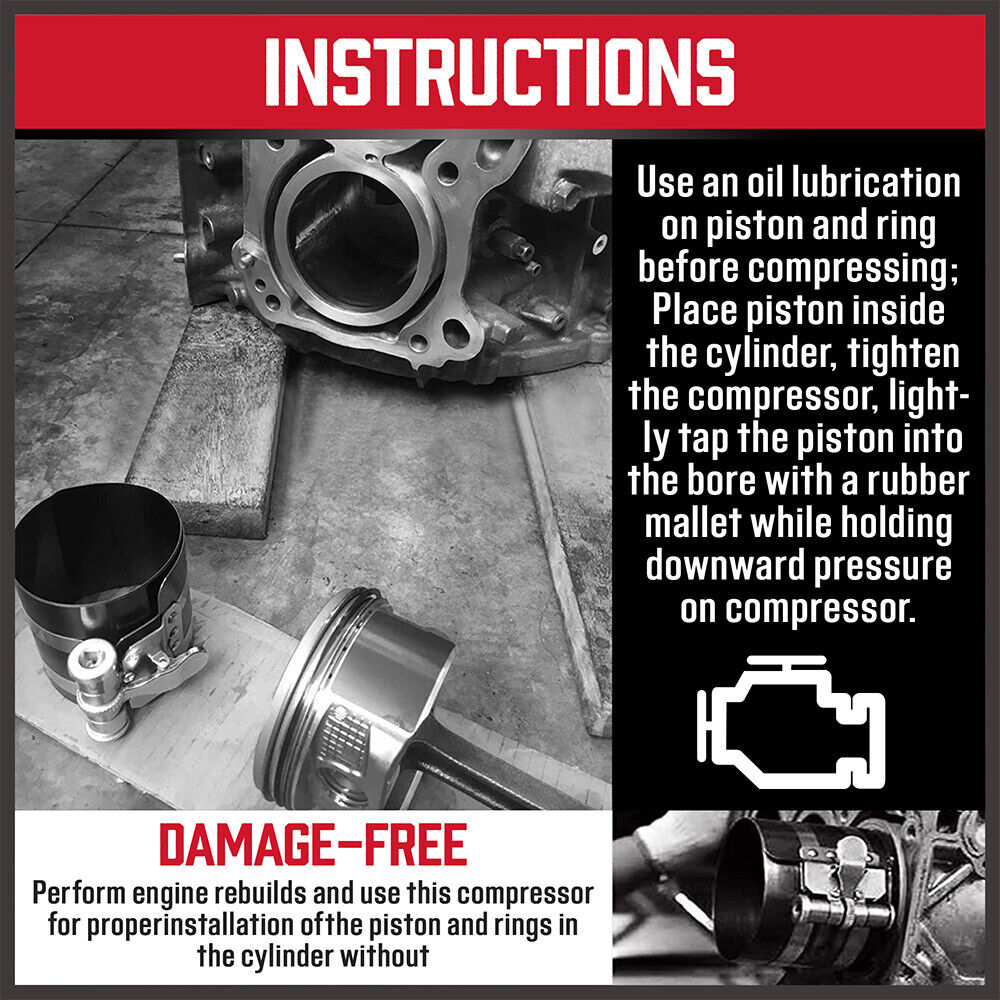 INSTRUCTIONS

Use an oil lubrication on piston and ring before compressing; Place piston inside the cylinder, tighten the compressor, lightly tap the piston into the bore with a rubber mallet while holding downward pressure on compressor.

DAMAGE-FREE

Perform engine rebuilds and use this compressor for properinstallation ofthe piston and rings in the cylinder without