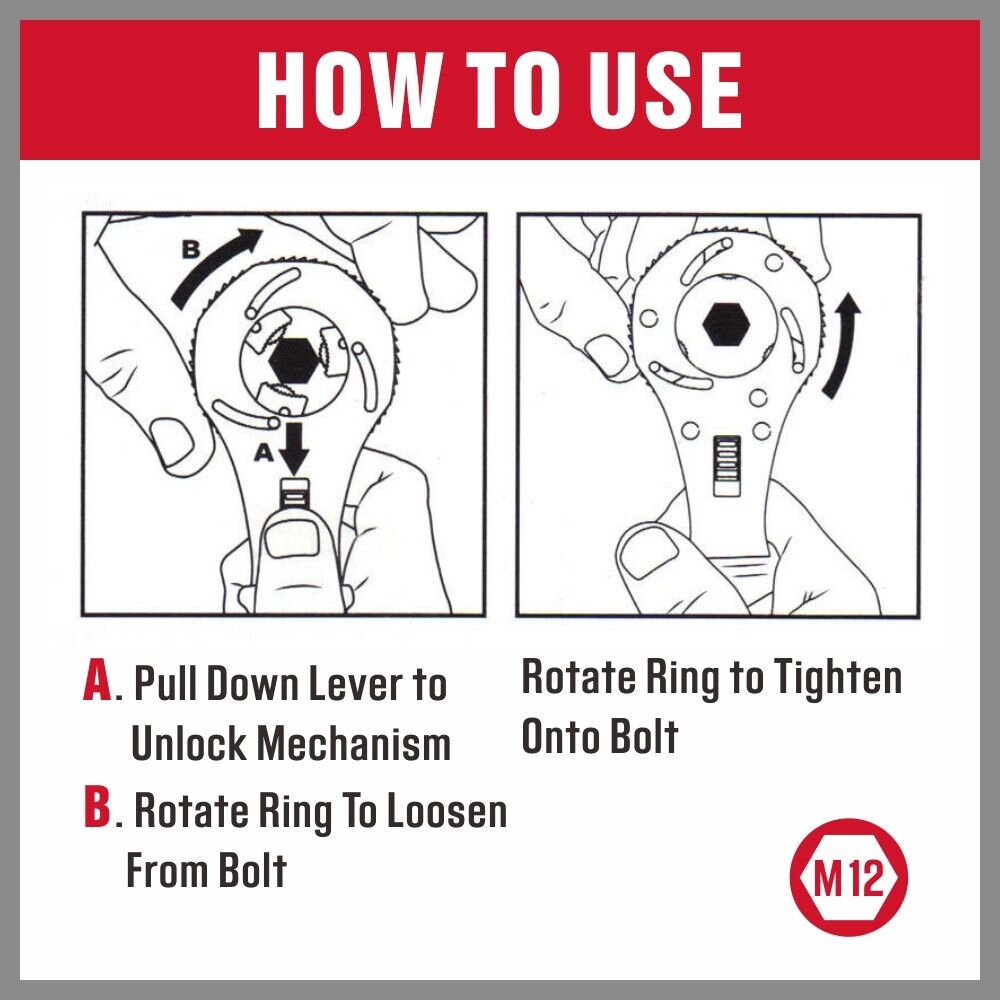 HOW TO USE

B

A

A. Pull Down Lever to Unlock Mechanism

B. Rotate Ring To Loosen From Bolt

Rotate Ring to Tighten Onto Bolt

M12