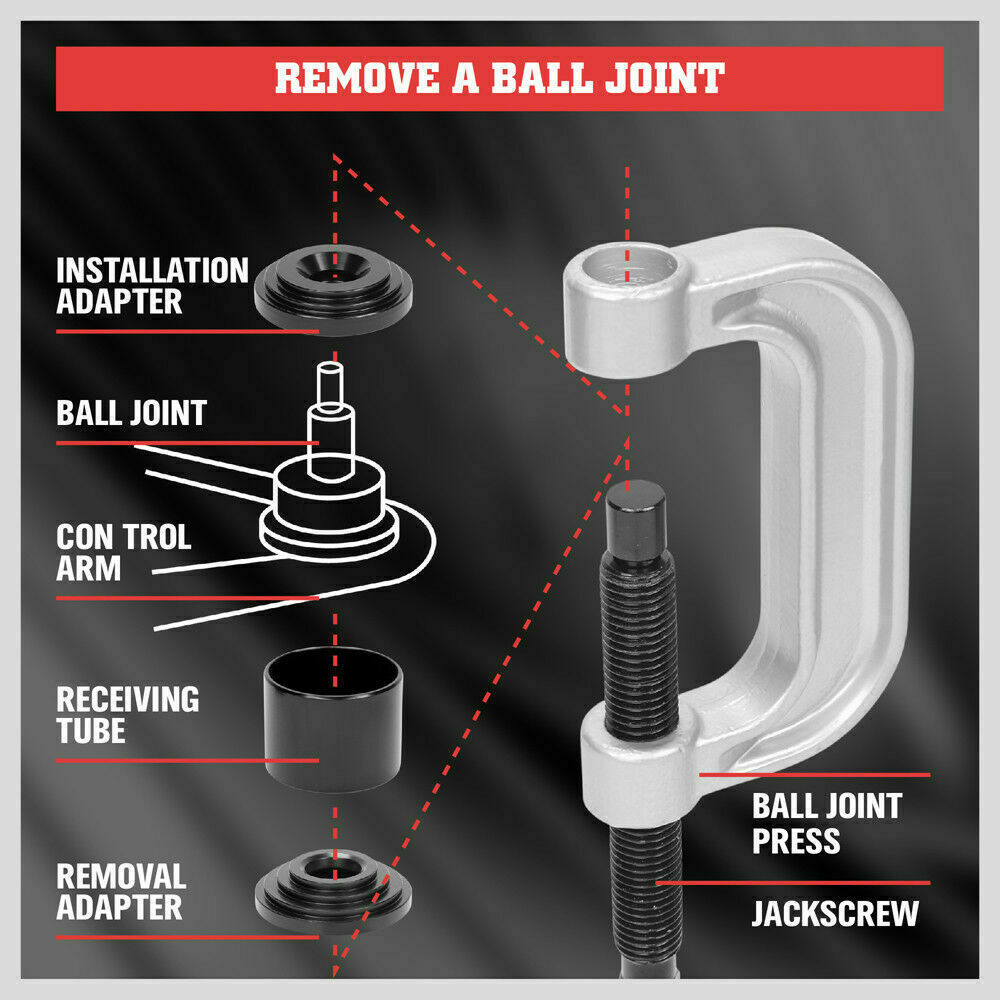 REMOVE A BALL JOINT

INSTALLATION ADAPTER

BALL JOINT

CON TROL ARM

RECEIVING TUBE

REMOVAL ADAPTER

BALL JOINT PRESS

JACKSCREW