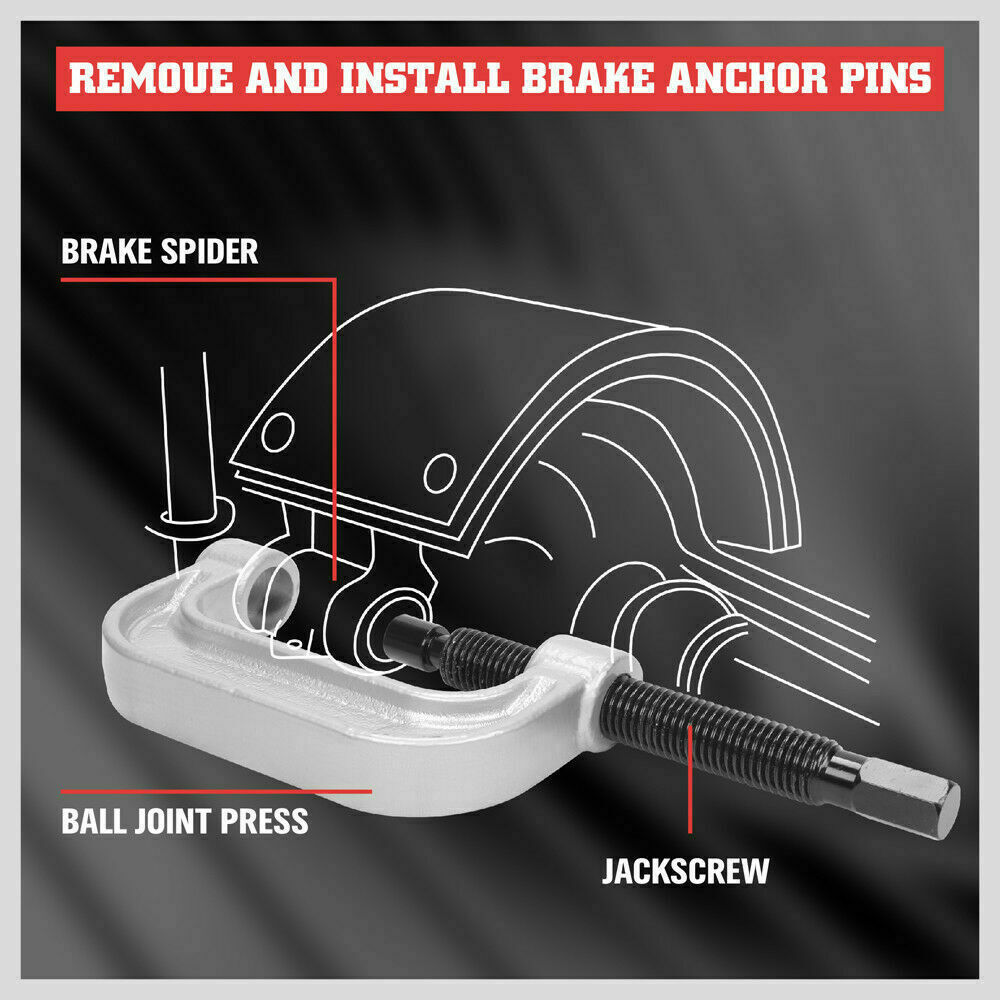 REMOUE AND INSTALL BRAKE ANCHOR PINS

BRAKE SPIDER

BALL JOINT PRESS

JACKSCREW