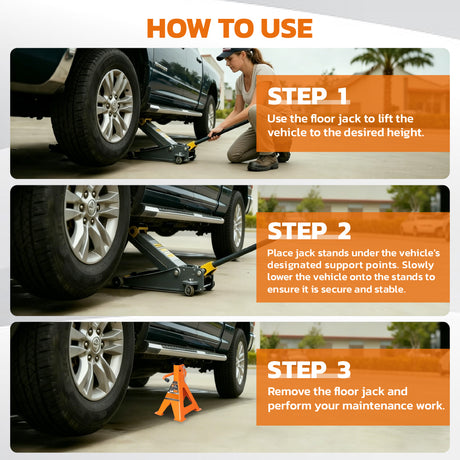 HOW TO USE

STEP 1
Use the floor jack to lift the vehicle to the desired height.

STEP 2
Place jack stands under the vehicle's designated support points. Slowly lower the vehicle onto the stands to ensure it is secure and stable.

STEP 3
Remove the floor jack and perform your maintenance work.