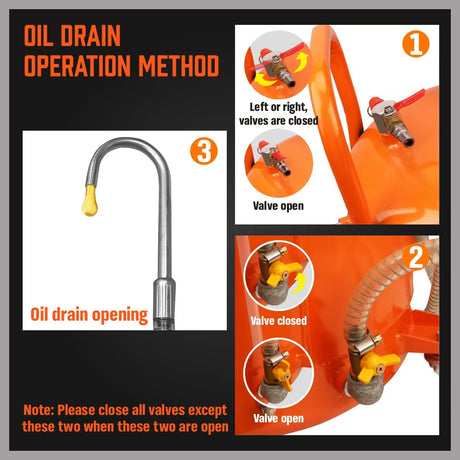 OIL DRAIN OPERATION METHOD

1

Left or right, valves are closed

Valve open

3

Oil drain opening

2

Valve closed

Valve open

Note: Please close all valves except these two when these two are open