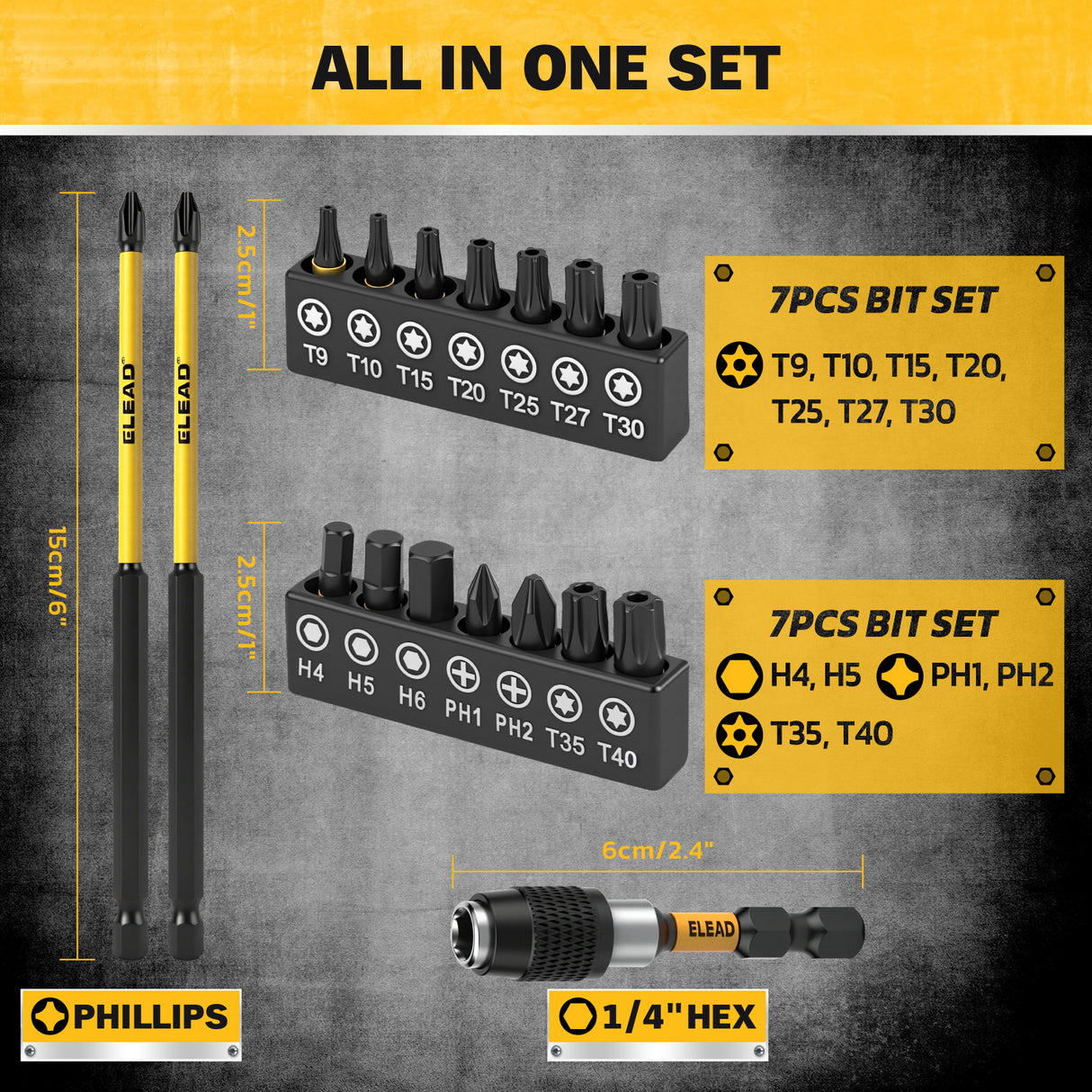 ALL IN ONE SET

15cm/6"

ELEAD

ELEAD

2.5cm/1"

T9 T10 T15 T20 T25 T27 T30

7PCS BIT SET

T9, T10, T15, T20, T25, T27, T30

2.5cm/1"

H4 H5 H6 PH1 PH2 T35 T40

7PCS BIT SET

H4, H5 PH1, PH2

T35, T40

6cm/2.4"

ELEAD

PHILLIPS

1/4" HEX