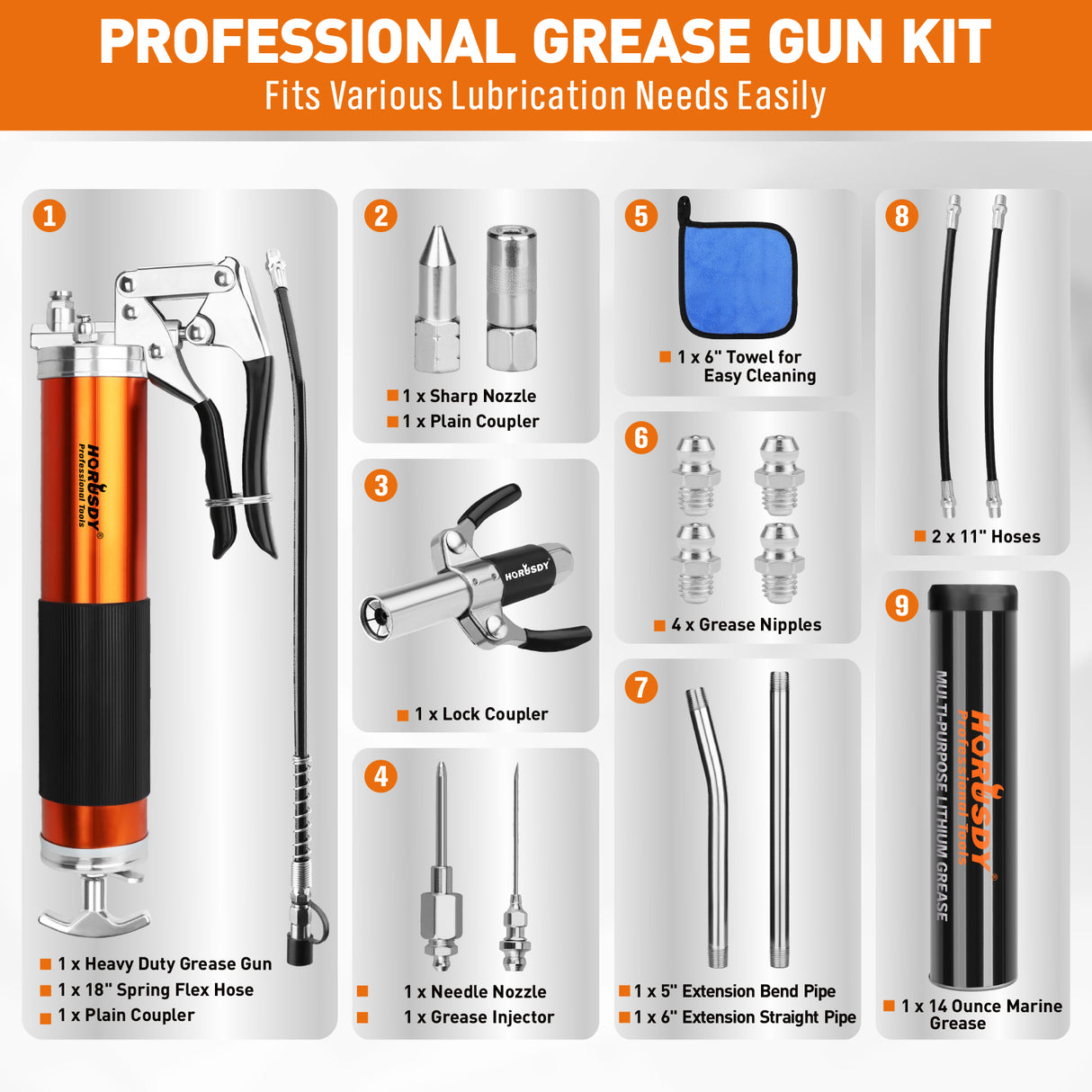 PROFESSIONAL GREASE GUN KIT
Fits Various Lubrication Needs Easily

1
HORUSDY®
Professional Tools
1 x Heavy Duty Grease Gun
1 x 18" Spring Flex Hose
1 x Plain Coupler

2
1 x Sharp Nozzle
1 x Plain Coupler

3
HORUSDY
1 x Lock Coupler

4
1 x Needle Nozzle
1 x Grease Injector

5
1 x 6" Towel for Easy Cleaning

6
4 x Grease Nipples

7
1 x 5" Extension Bend Pipe
1 x 6" Extension Straight Pipe

8
2 x 11" Hoses

9
HORUSDY®
Professional Tools
MULTI-PURPOSE LITHIUM GREASE
1 x 14 Ounce Marine Grease