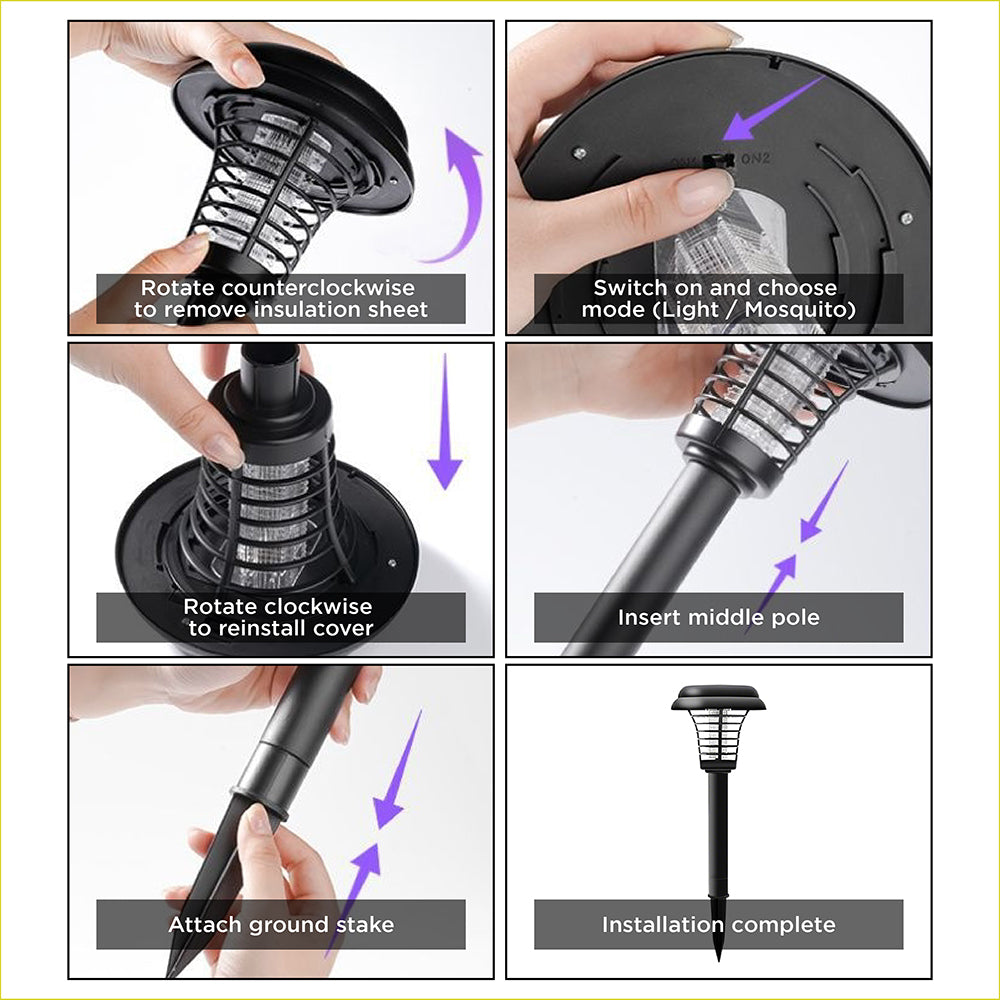 Rotate counterclockwise to remove insulation sheet

ON1 ON2

Switch on and choose mode (Light / Mosquito)

Rotate clockwise to reinstall cover

Insert middle pole

Attach ground stake

Installation complete