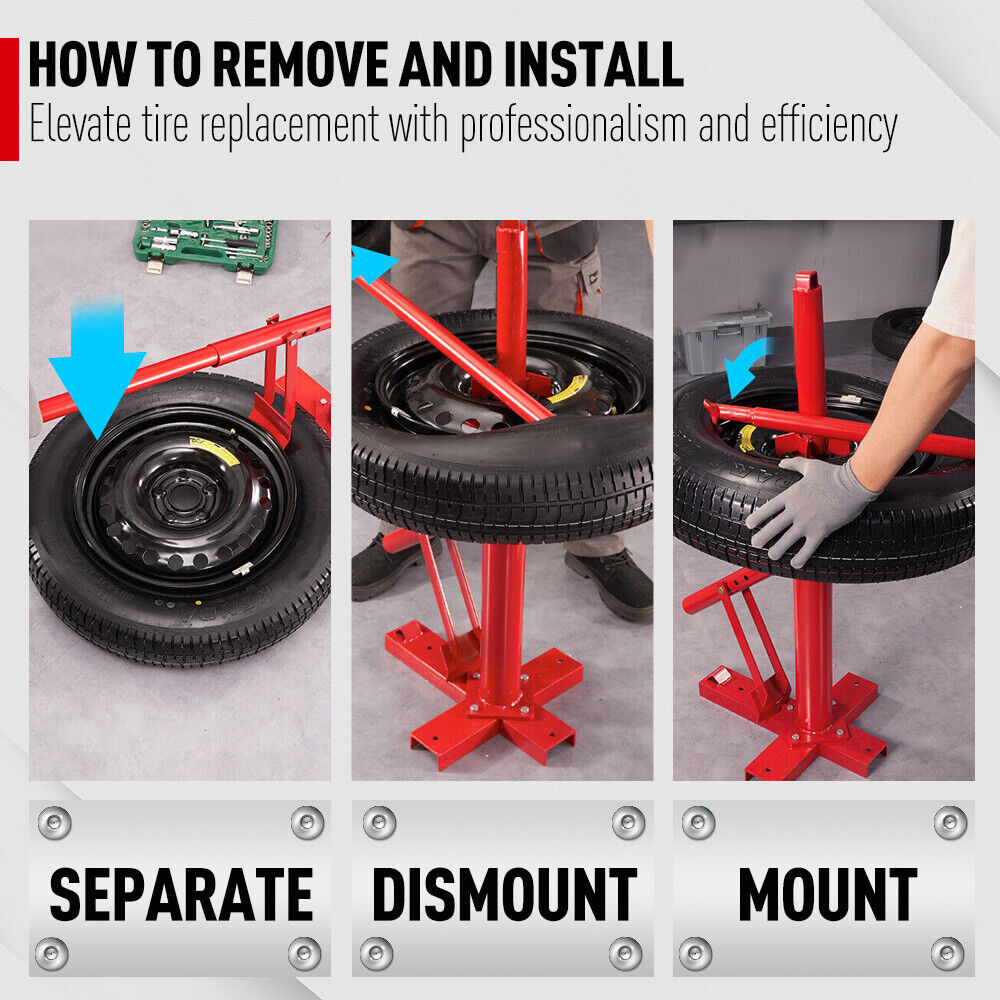 HOW TO REMOVE AND INSTALL
Elevate tire replacement with professionalism and efficiency

SEPARATE

DISMOUNT

MOUNT