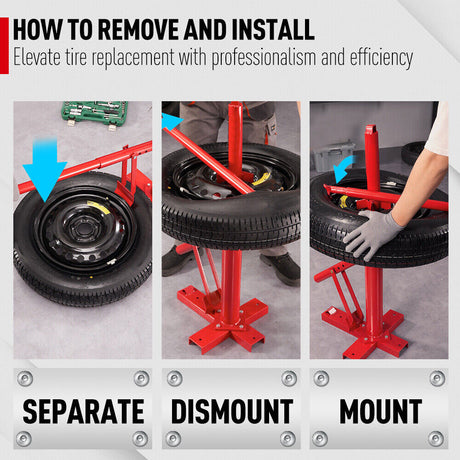 HOW TO REMOVE AND INSTALL
Elevate tire replacement with professionalism and efficiency

SEPARATE

DISMOUNT

MOUNT