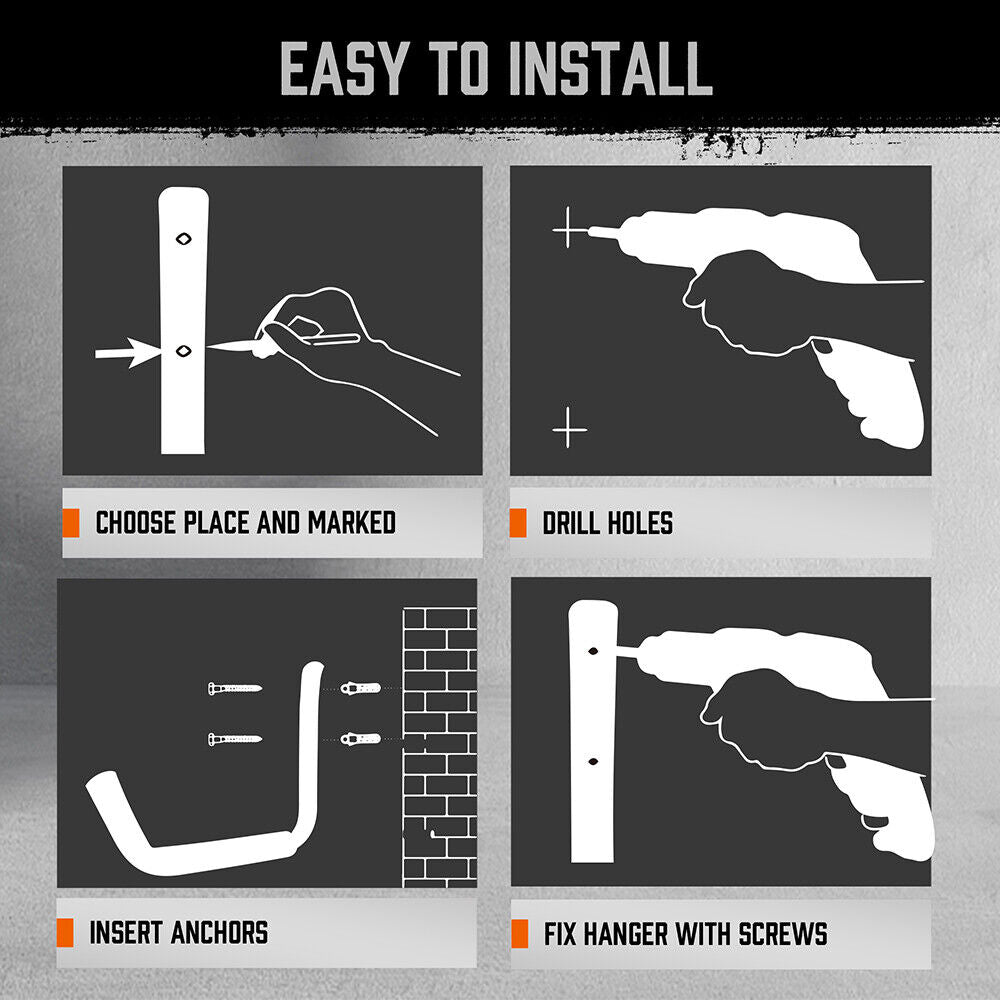 EASY TO INSTALL

CHOOSE PLACE AND MARKED

DRILL HOLES

INSERT ANCHORS

FIX HANGER WITH SCREWS