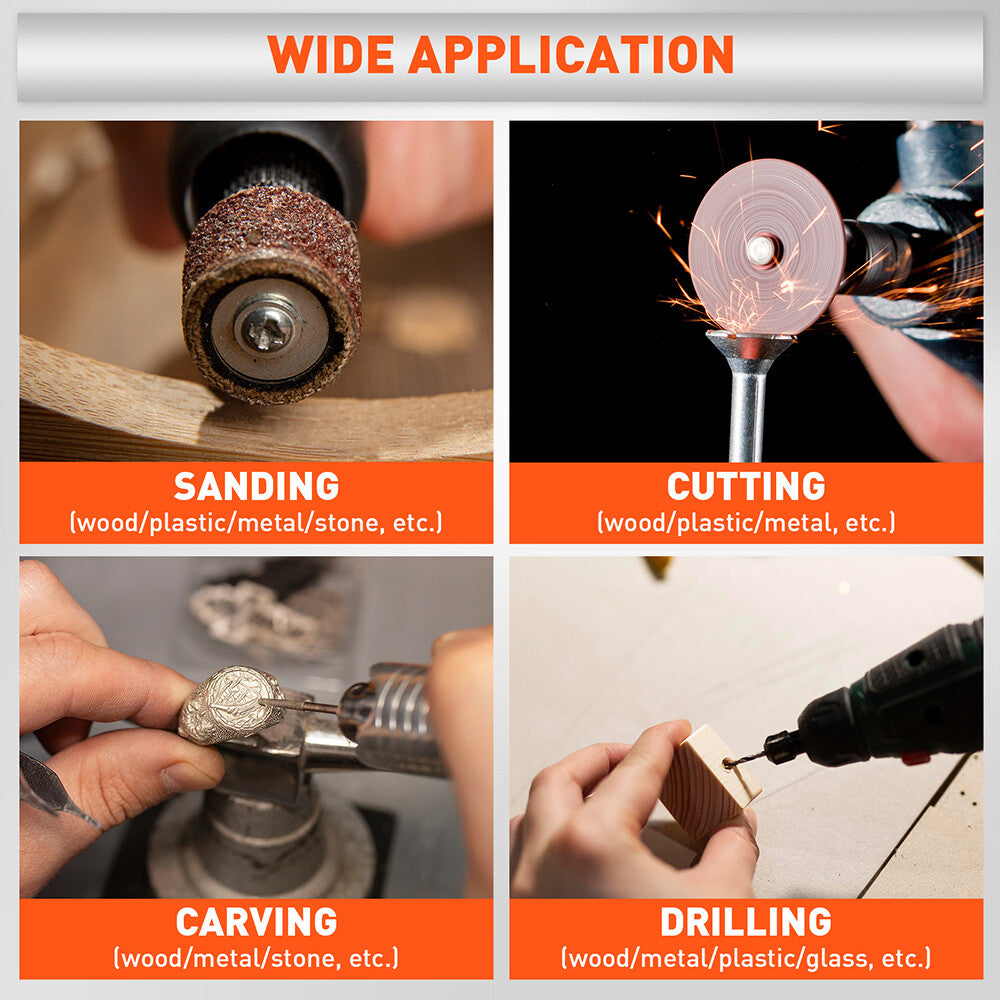 WIDE APPLICATION

SANDING
(wood/plastic/metal/stone, etc.)

CUTTING
(wood/plastic/metal, etc.)

CARVING
(wood/metal/stone, etc.)

DRILLING
(wood/metal/plastic/glass, etc.)