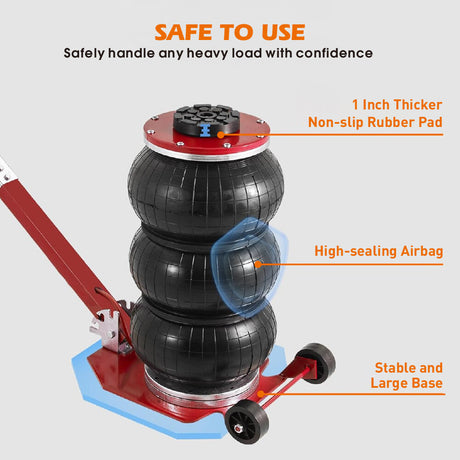 SAFE TO USE
Safely handle any heavy load with confidence

1 Inch Thicker
Non-slip Rubber Pad

High-sealing Airbag

Stable and
Large Base