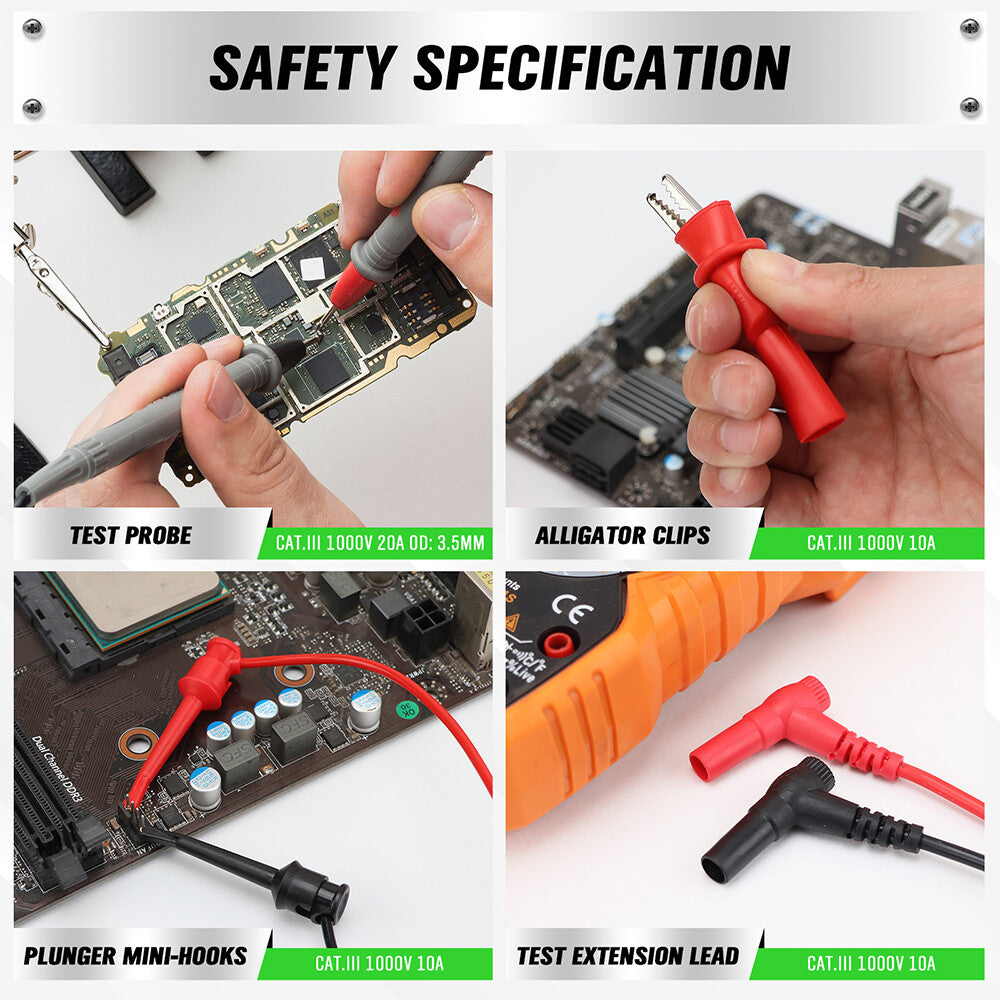 SAFETY SPECIFICATION

TEST PROBE
CAT.III 1000V 20A OD: 3.5MM

ALLIGATOR CLIPS
CAT.III 1000V 10A

Dual Channel DDR3

PLUNGER MINI-HOOKS
CAT.III 1000V 10A

CE

TEST EXTENSION LEAD
CAT.III 1000V 10A