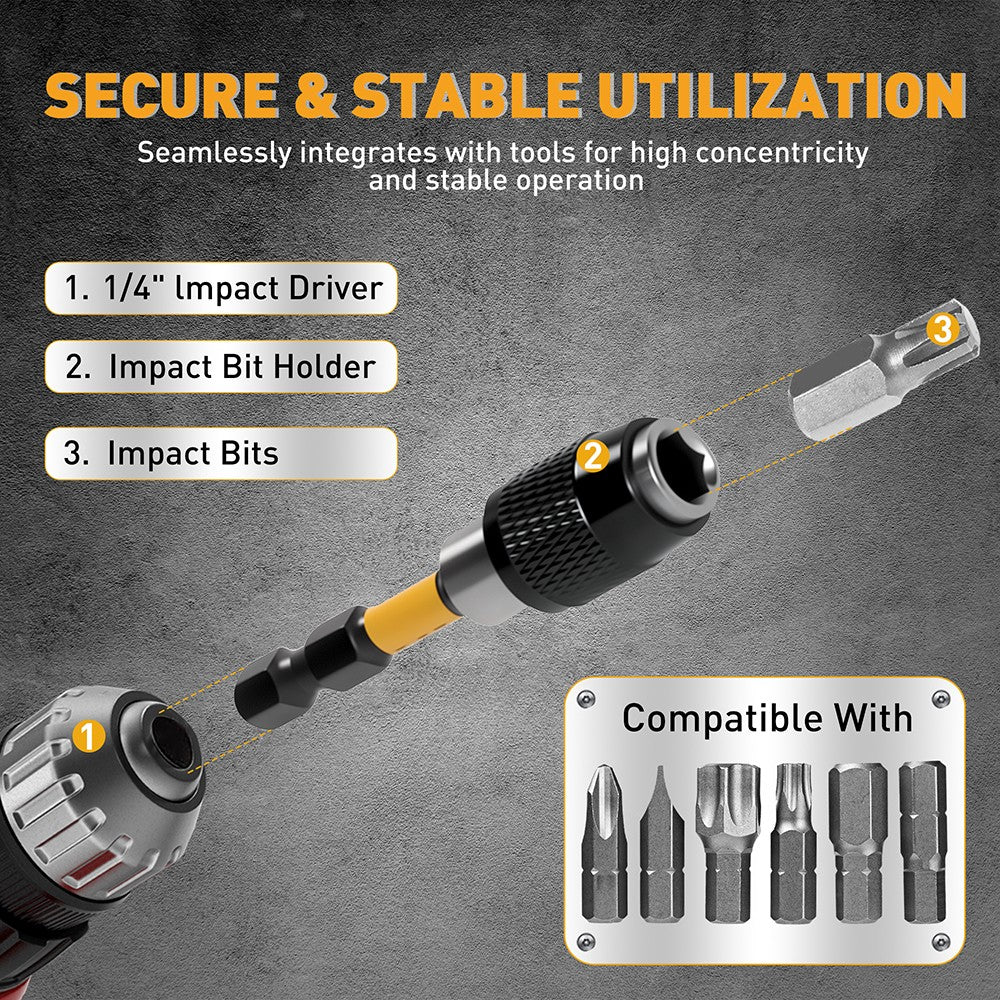 SECURE & STABLE UTILIZATION

Seamlessly integrates with tools for high concentricity and stable operation

1. 1/4" lmpact Driver

2. Impact Bit Holder

3. Impact Bits

3

2

1

Compatible With