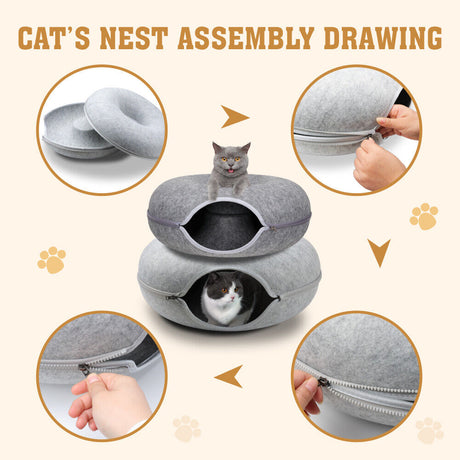 CAT'S NEST ASSEMBLY DRAWING