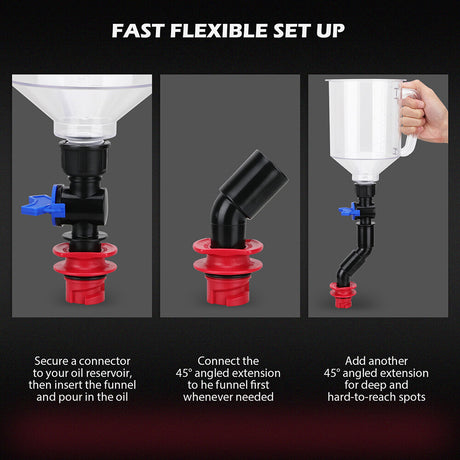 FAST FLEXIBLE SET UP

Secure a connector to your oil reservoir, then insert the funnel and pour in the oil

Connect the 45° angled extension to he funnel first whenever needed

Add another 45° angled extension for deep and hard-to-reach spots