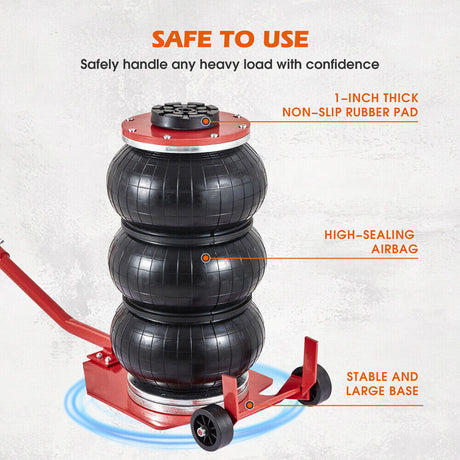 SAFE TO USE

Safely handle any heavy load with confidence

1-INCH THICK NON-SLIP RUBBER PAD

HIGH-SEALING AIRBAG

STABLE AND LARGE BASE