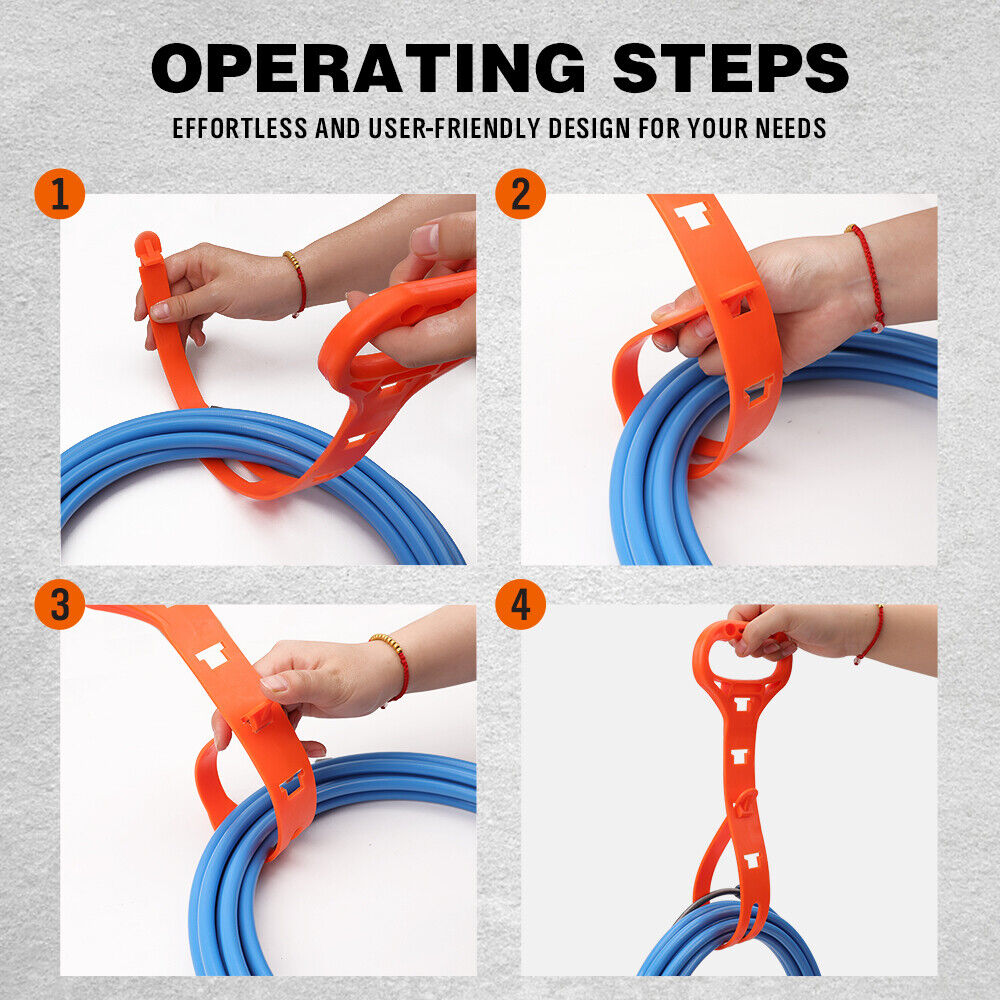 OPERATING STEPS

EFFORTLESS AND USER-FRIENDLY DESIGN FOR YOUR NEEDS

1

2

3

4